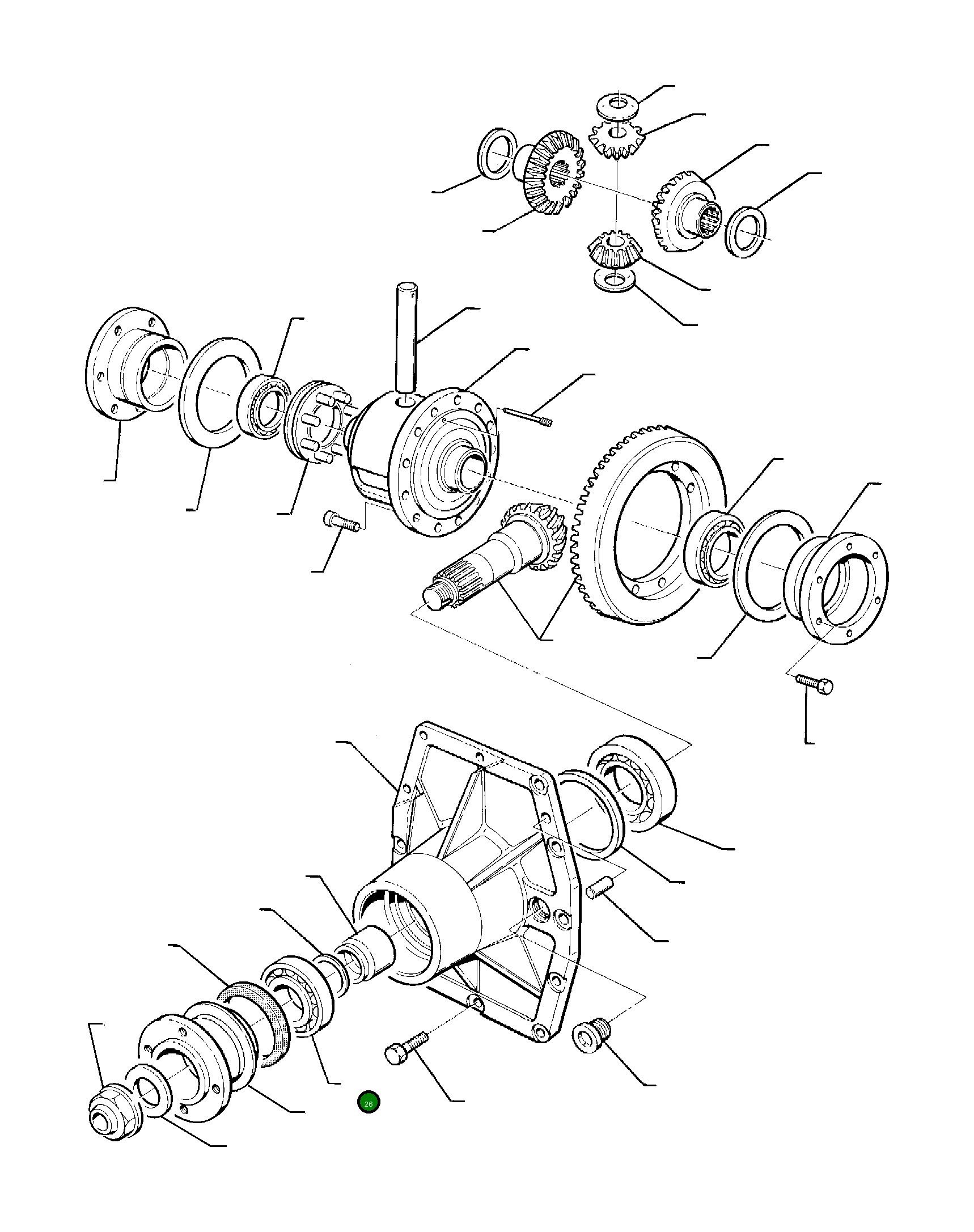 26