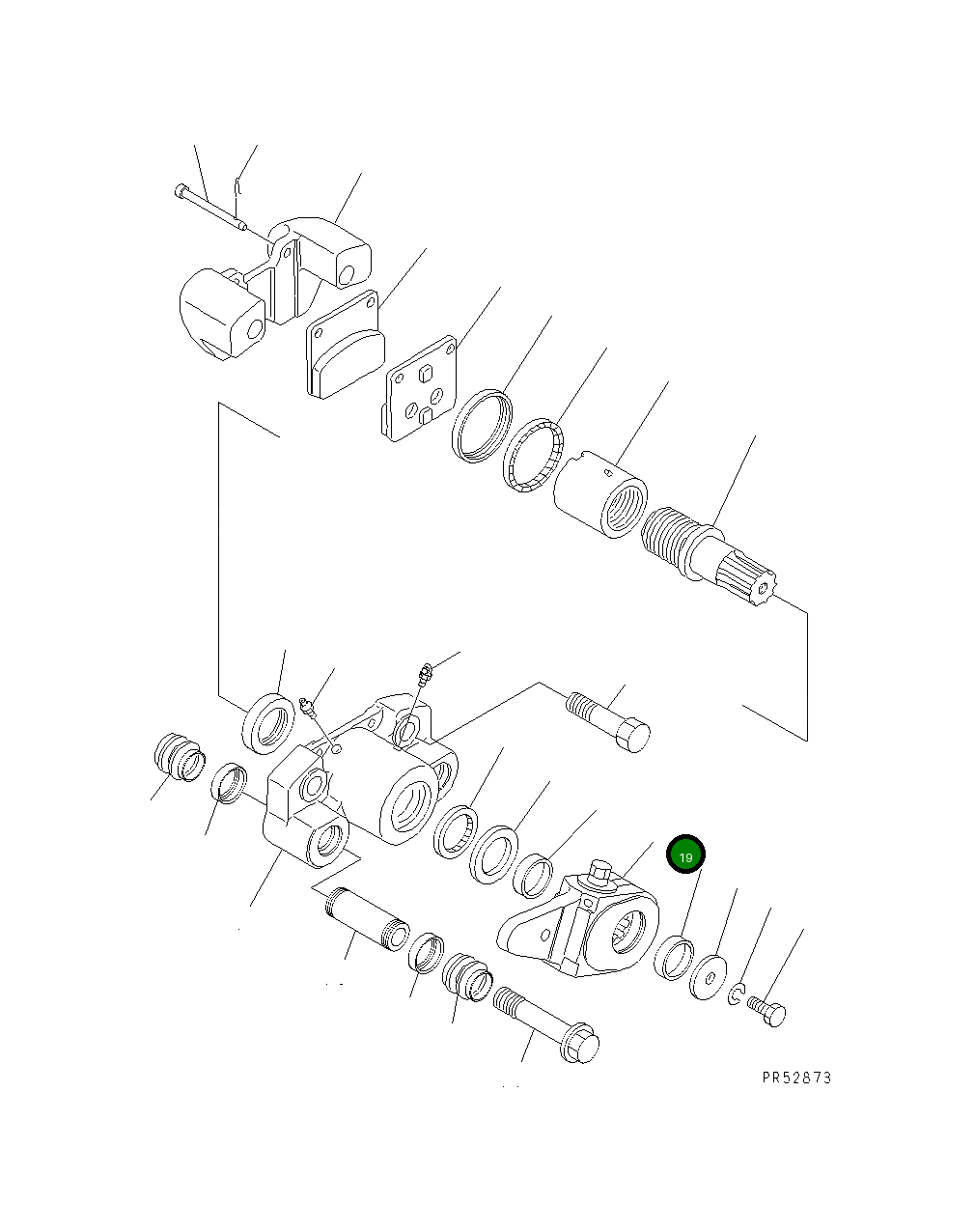 19

PR52873