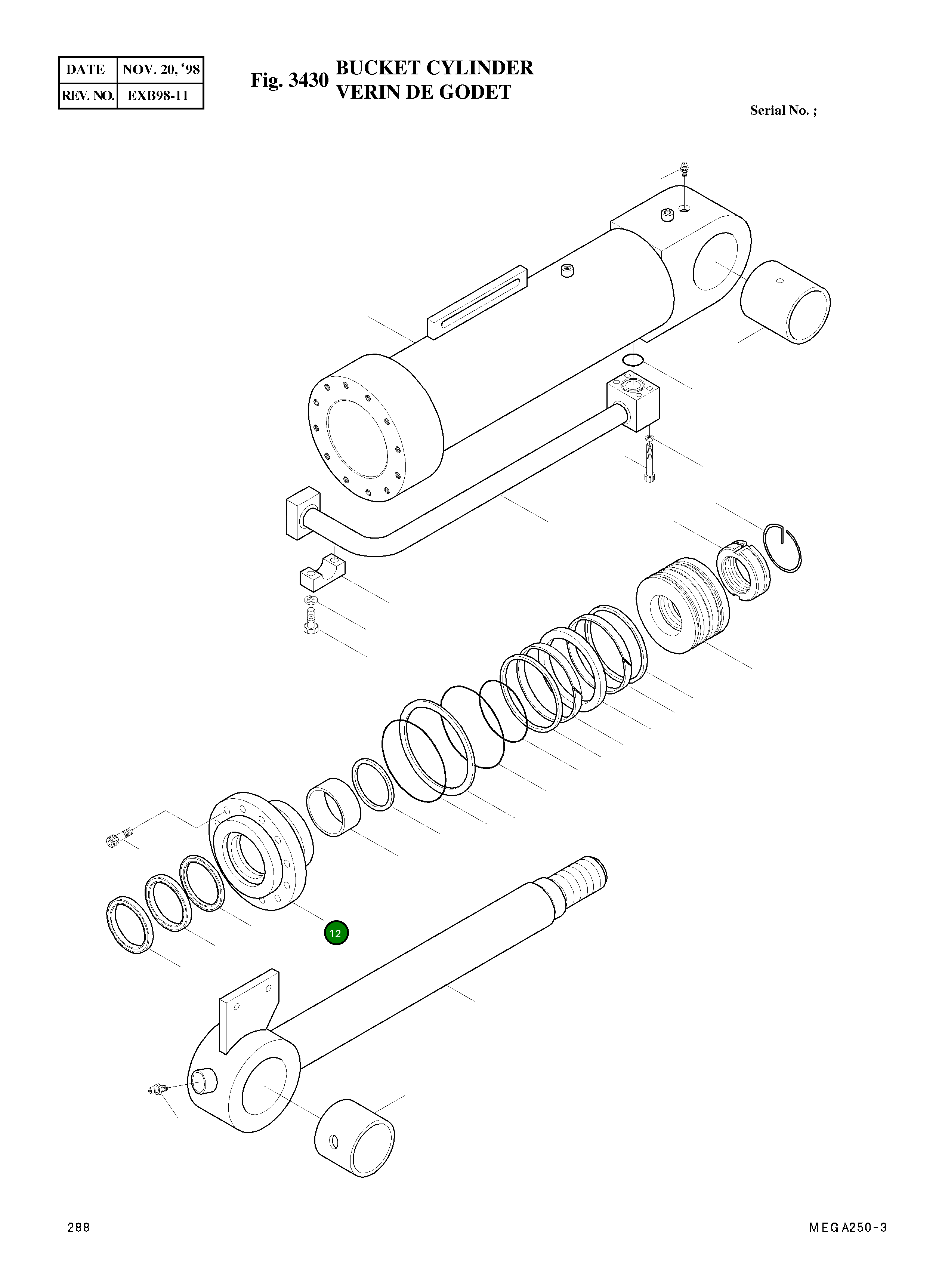 | DATE | NOV. 20, '98 |
|---|---|
| REV. NO. | EXB98-11 |

Fig. 3430 BUCKET CYLINDER
VERIN DE GODET

Serial No. ;

12

288

MEGA250-3