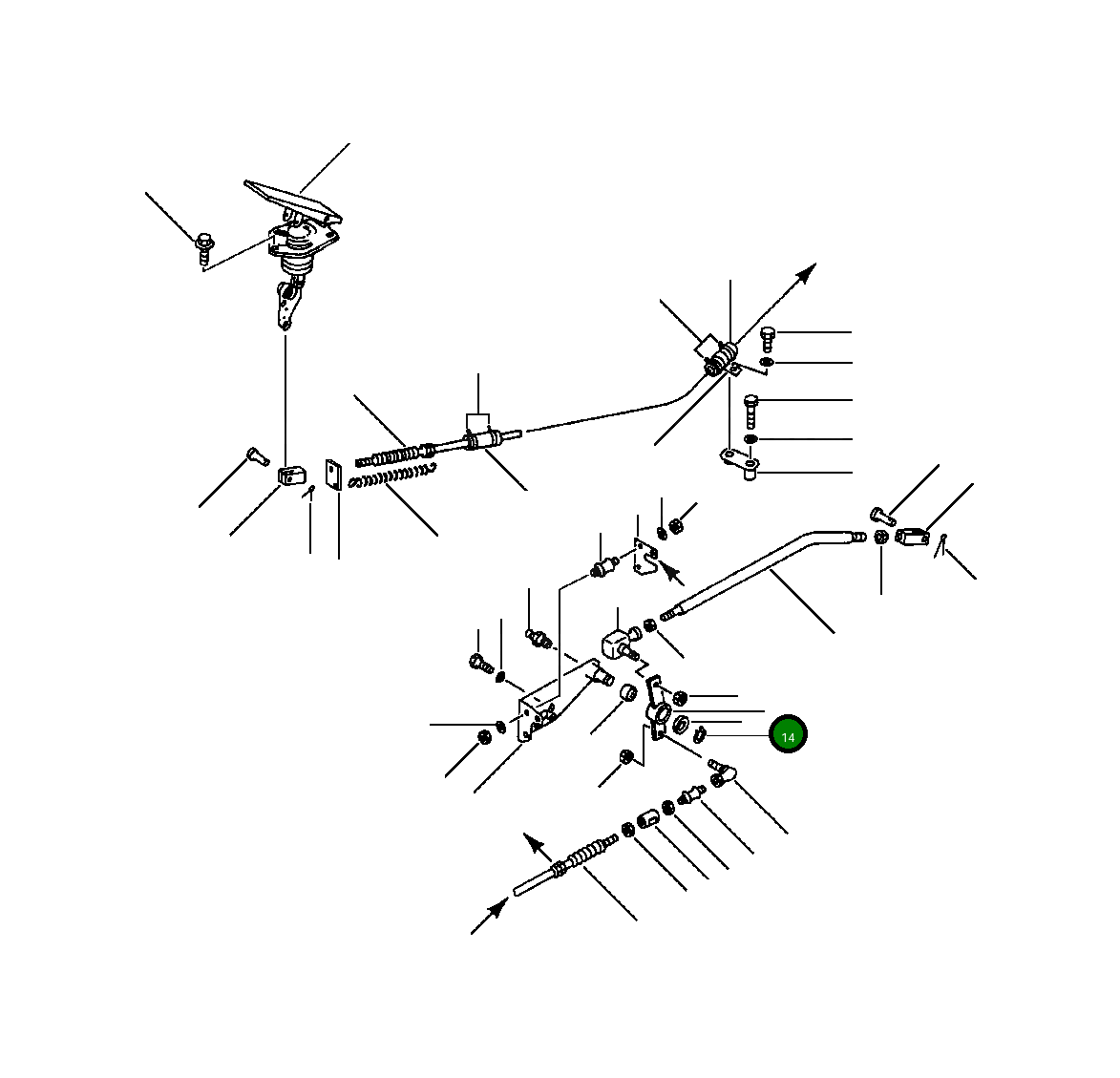 14