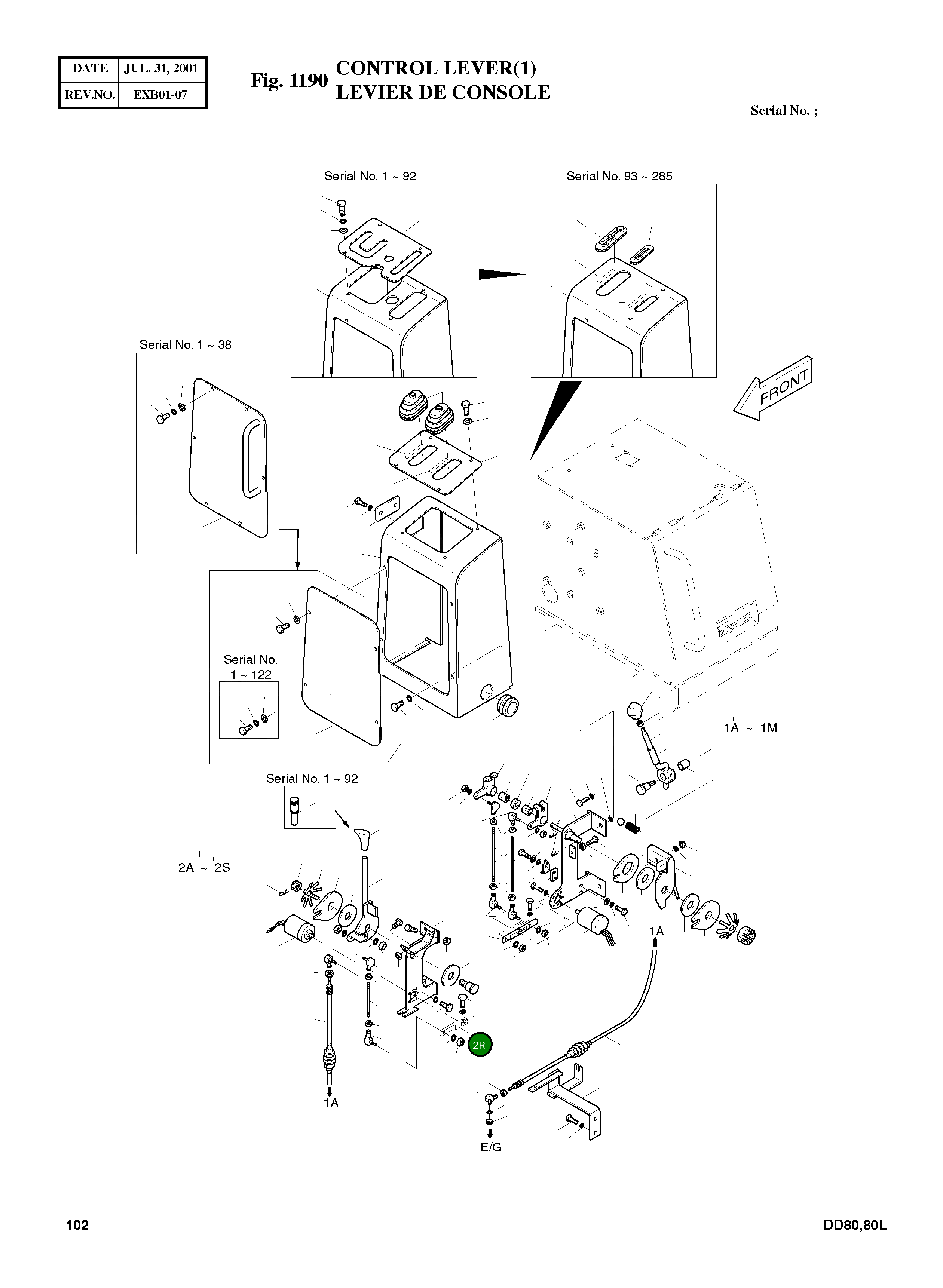 | DATE | JUL. 31, 2001 |
|---|---|
| REV.NO. | EXB01-07 |

Fig. 1190 CONTROL LEVER(1)
LEVIER DE CONSOLE

Serial No. ;

Serial No. 1 ~ 92

Serial No. 93 ~ 285

Serial No. 1 ~ 38

FRONT

Serial No. 1 ~ 122

1A ~ 1M

Serial No. 1 ~ 92

2A ~ 2S

1A

2R

1A

E/G

102

DD80,80L