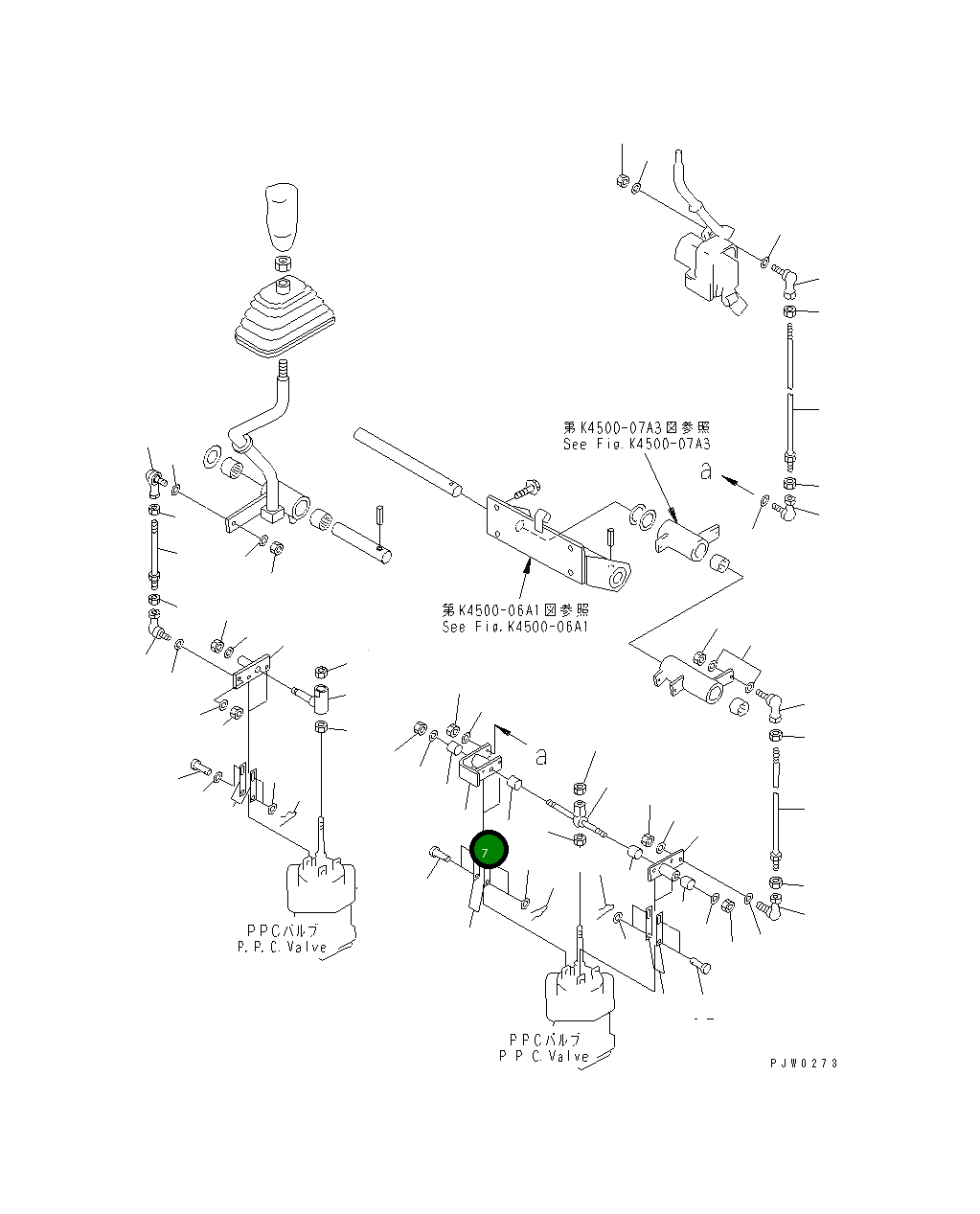 第K4500-07A3図参照
See Fig.K4500-07A3

a

第K4500-06A1図参照
See Fig.K4500-06A1

a

7

PPCバルブ
P.P.C.Valve

PPCバルブ
P.P.C.Valve

PJW0273