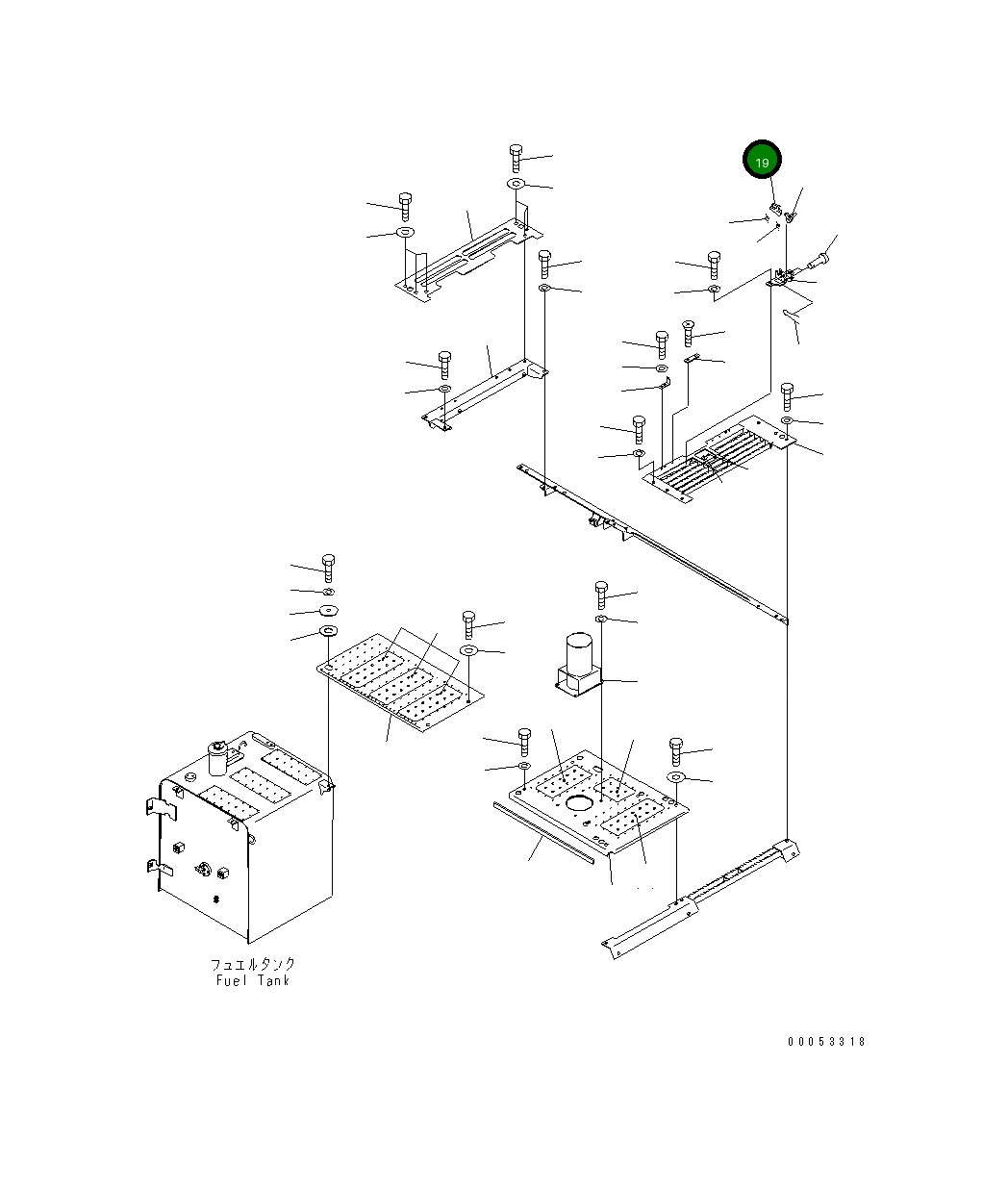 19

フュエルタンク
Fuel Tank

00053318