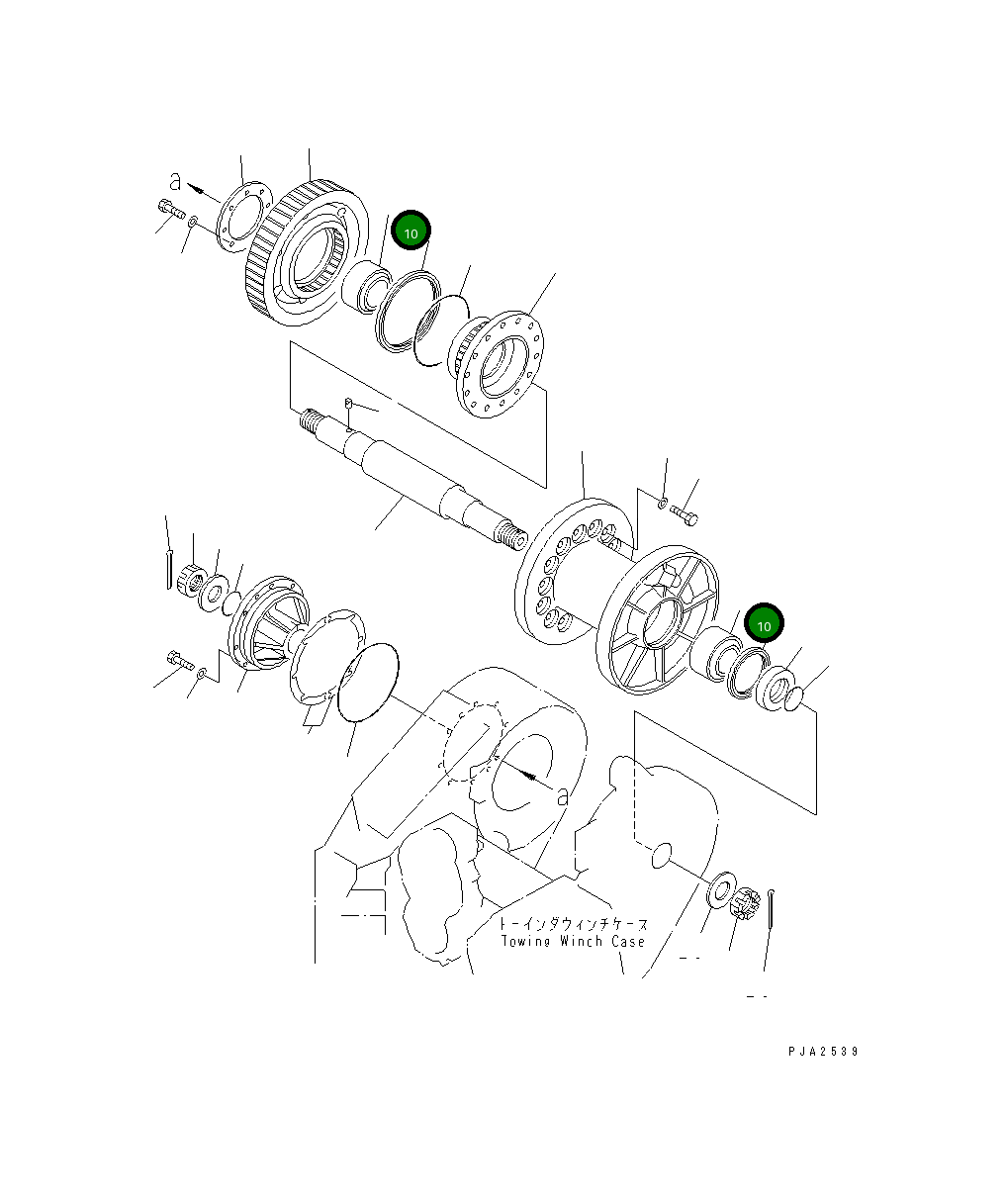 a
10
10
a
トーインダウィンチケース
Towing Winch Case
PJA2539