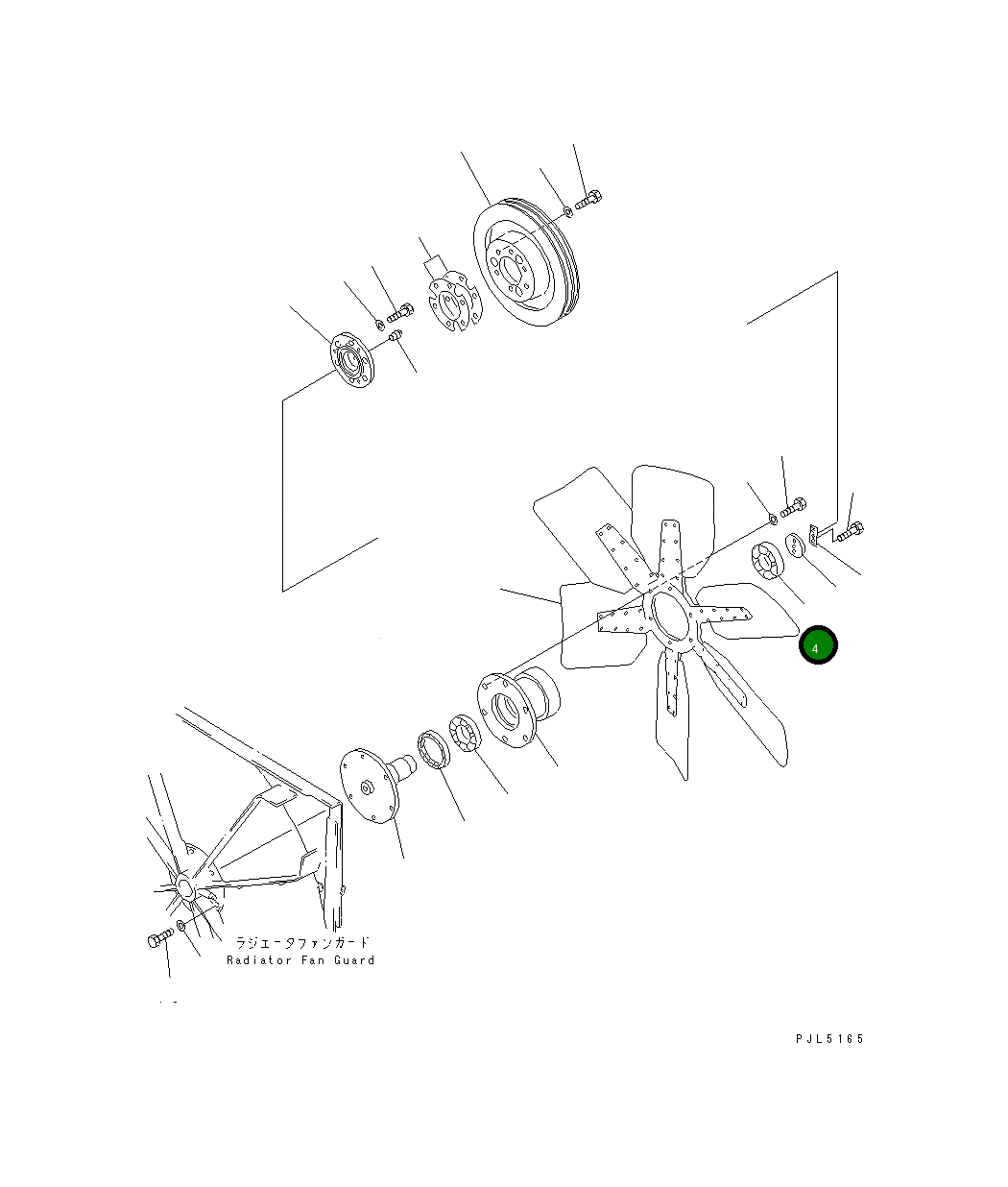 4

ラジエータファンガード
Radiator Fan Guard

PJL5165