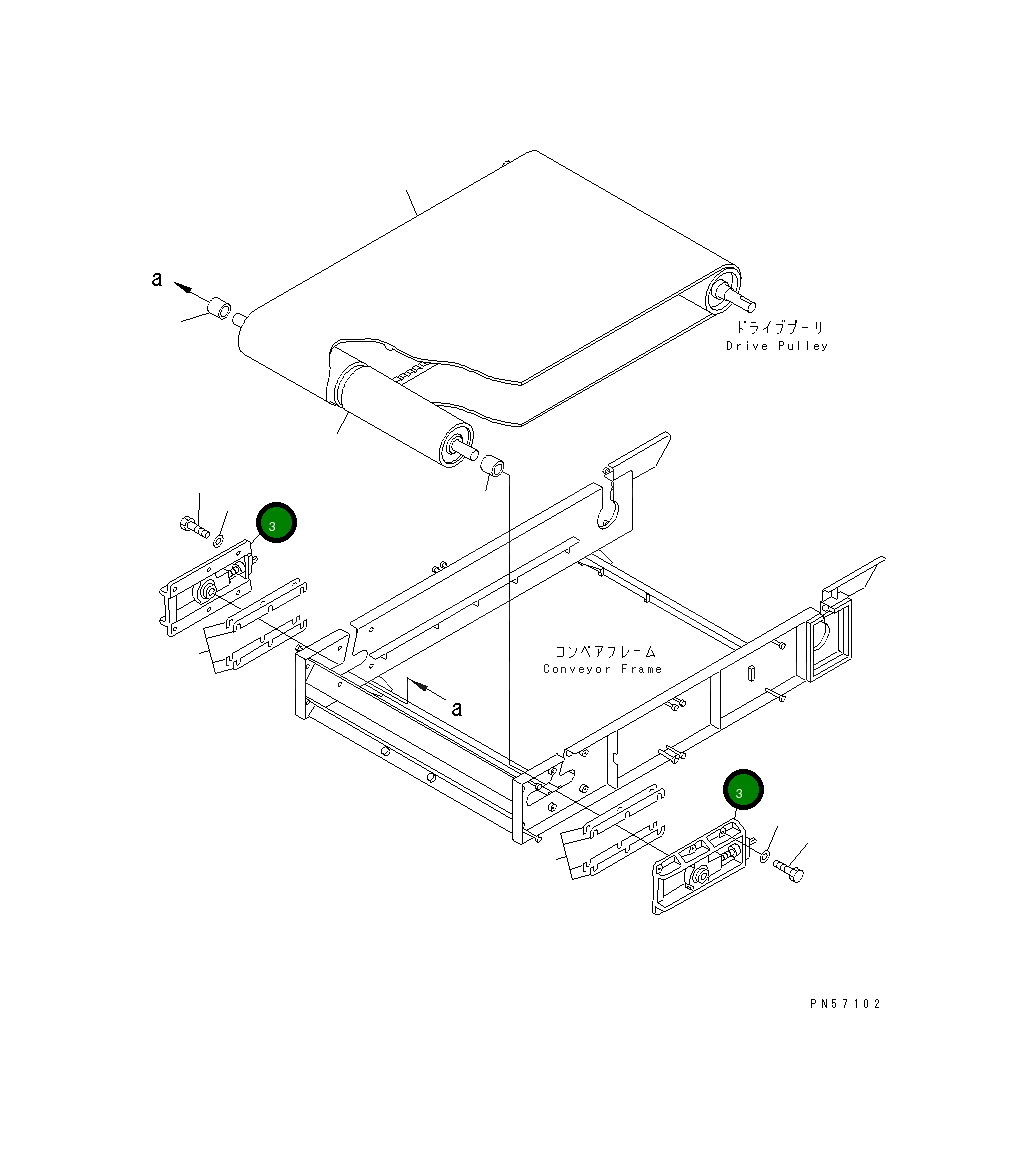 a

ドライブプーリ
Drive Pulley

3

コンベアフレーム
Conveyor Frame

a

3

PN57102