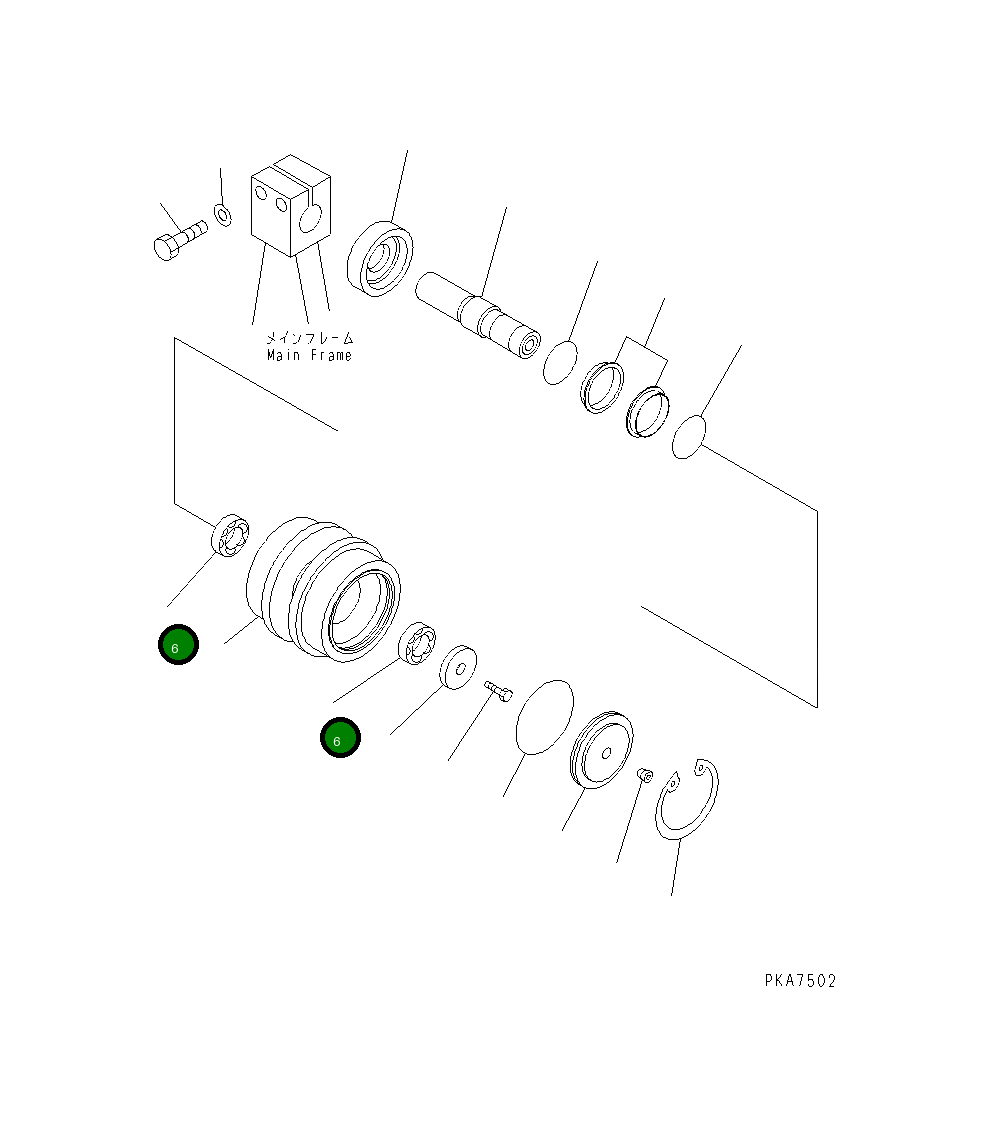 メインフレーム
Main Frame

6

6

PKA7502