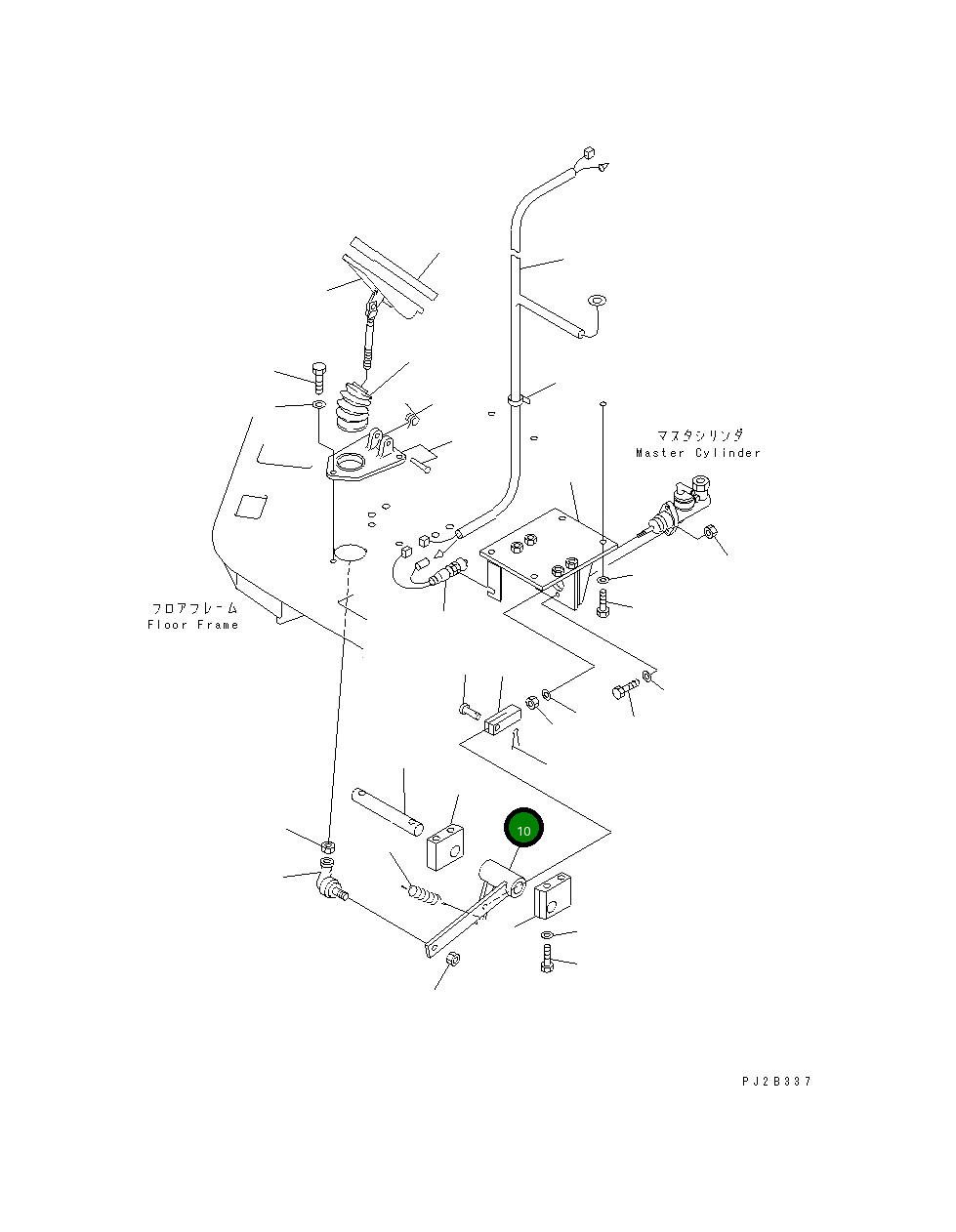 マスタシリンダ
Master Cylinder

フロアフレーム
Floor Frame

10

PJ2B337