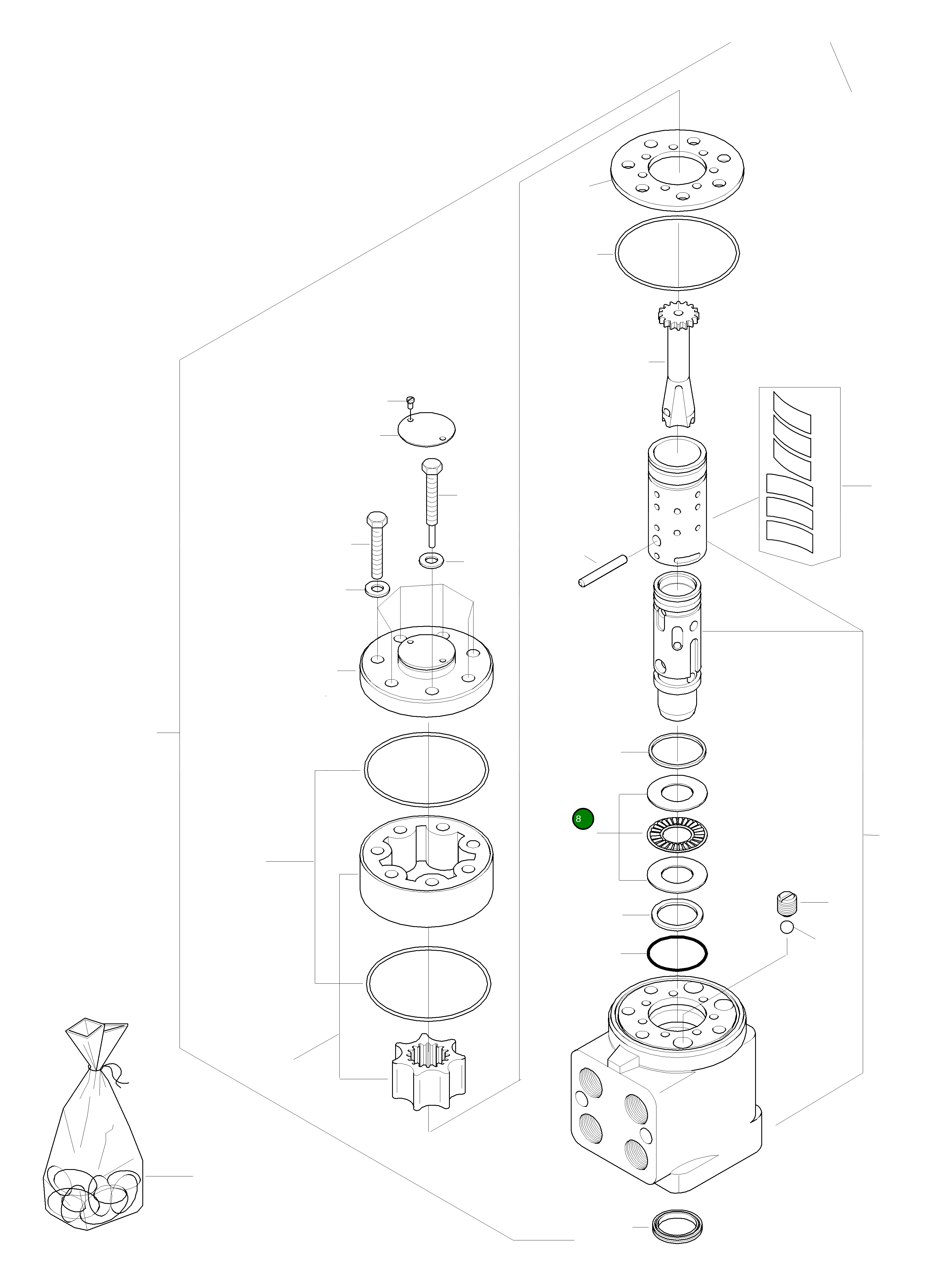 8