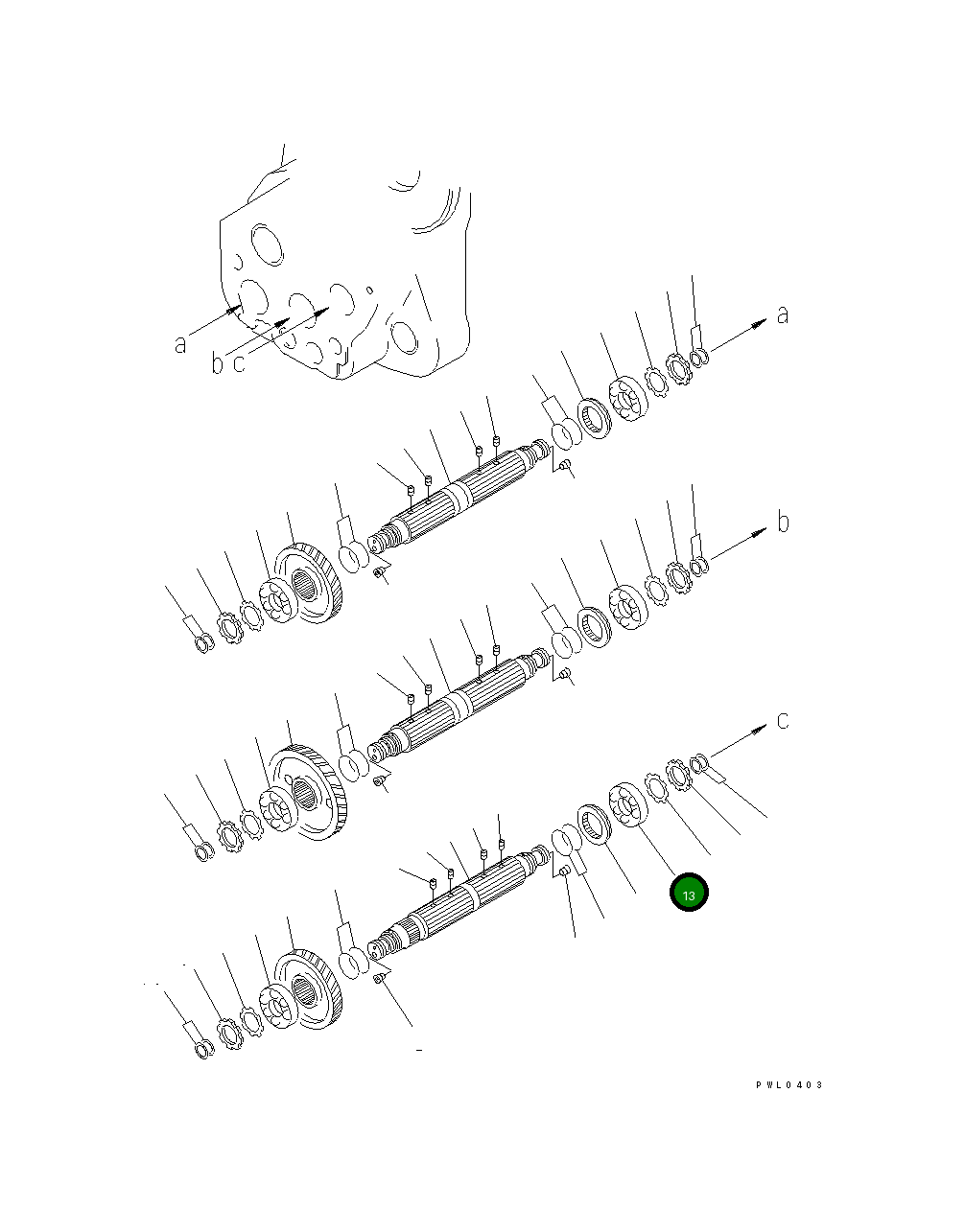 a

b c

a

b

c

13

PWL0403