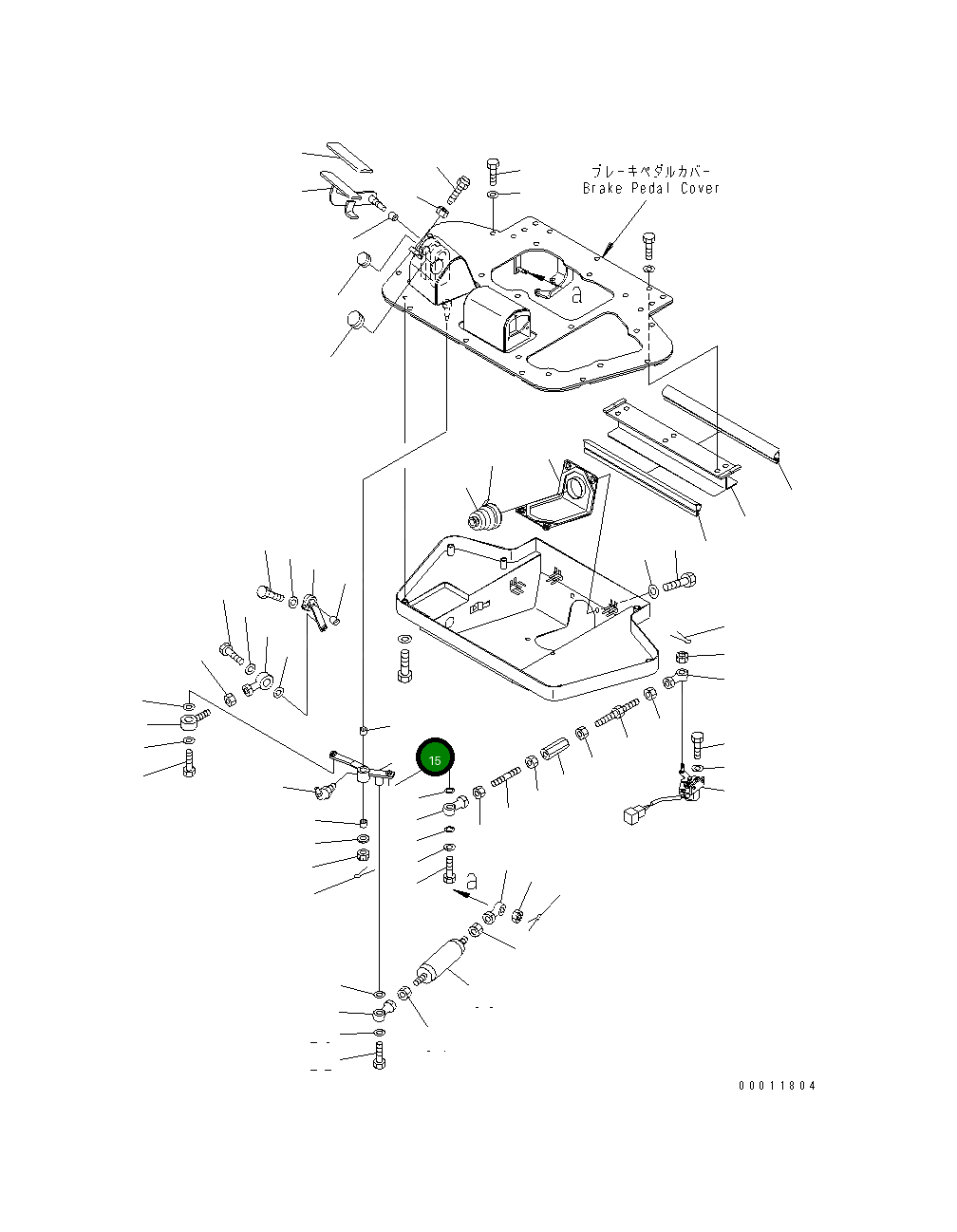 ブレーキペダルカバー
Brake Pedal Cover

a

15

a

00011804