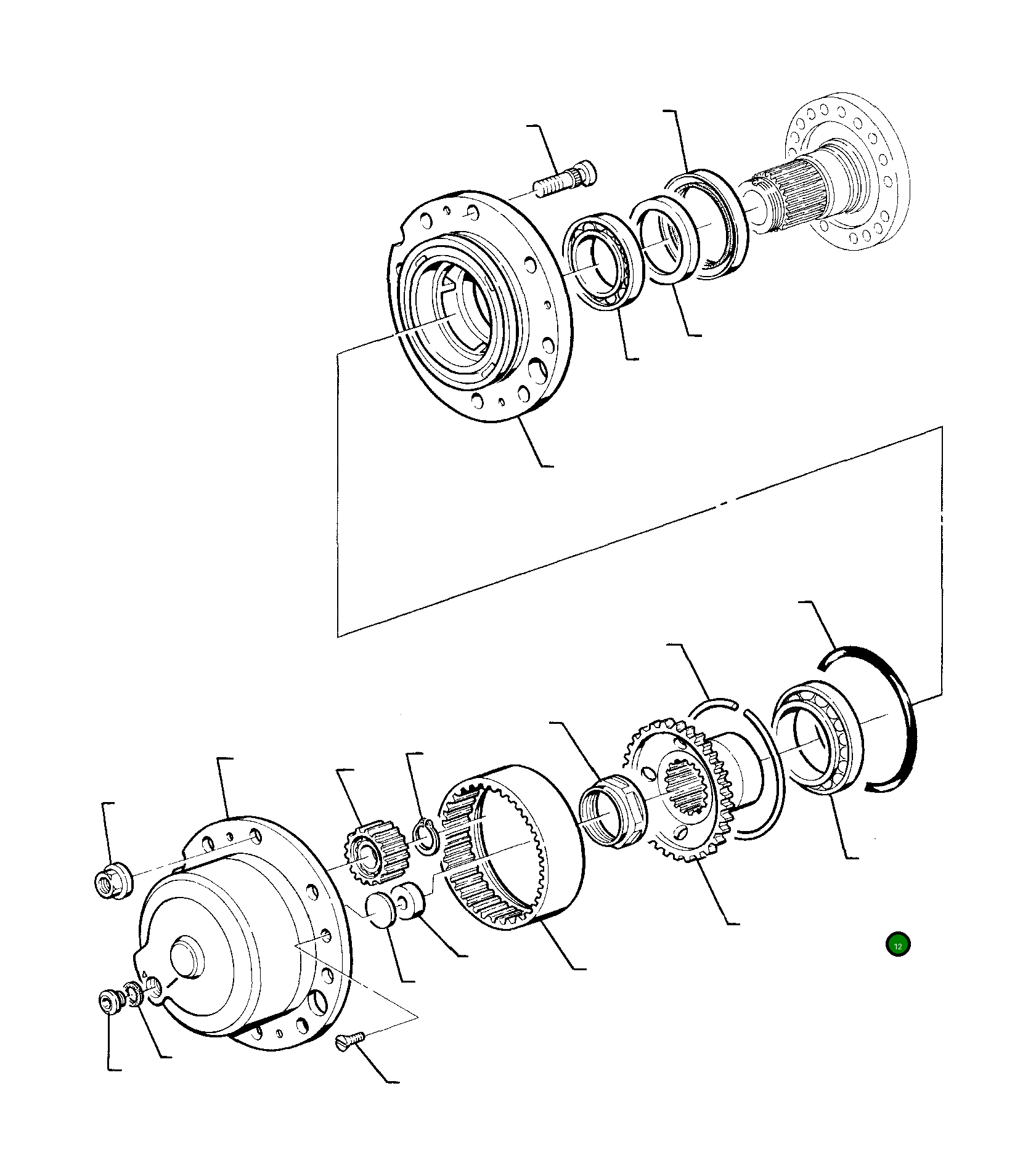 12