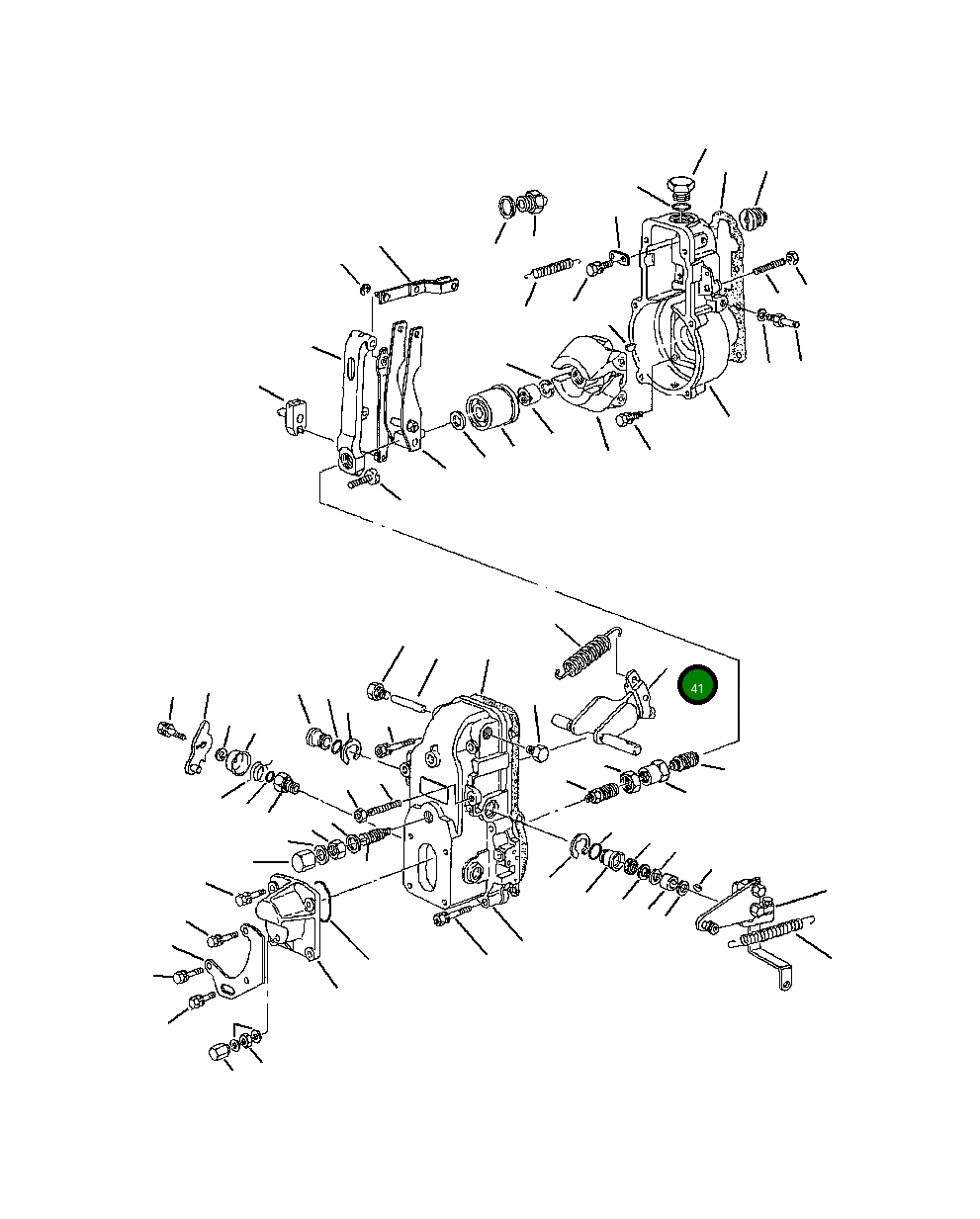 41