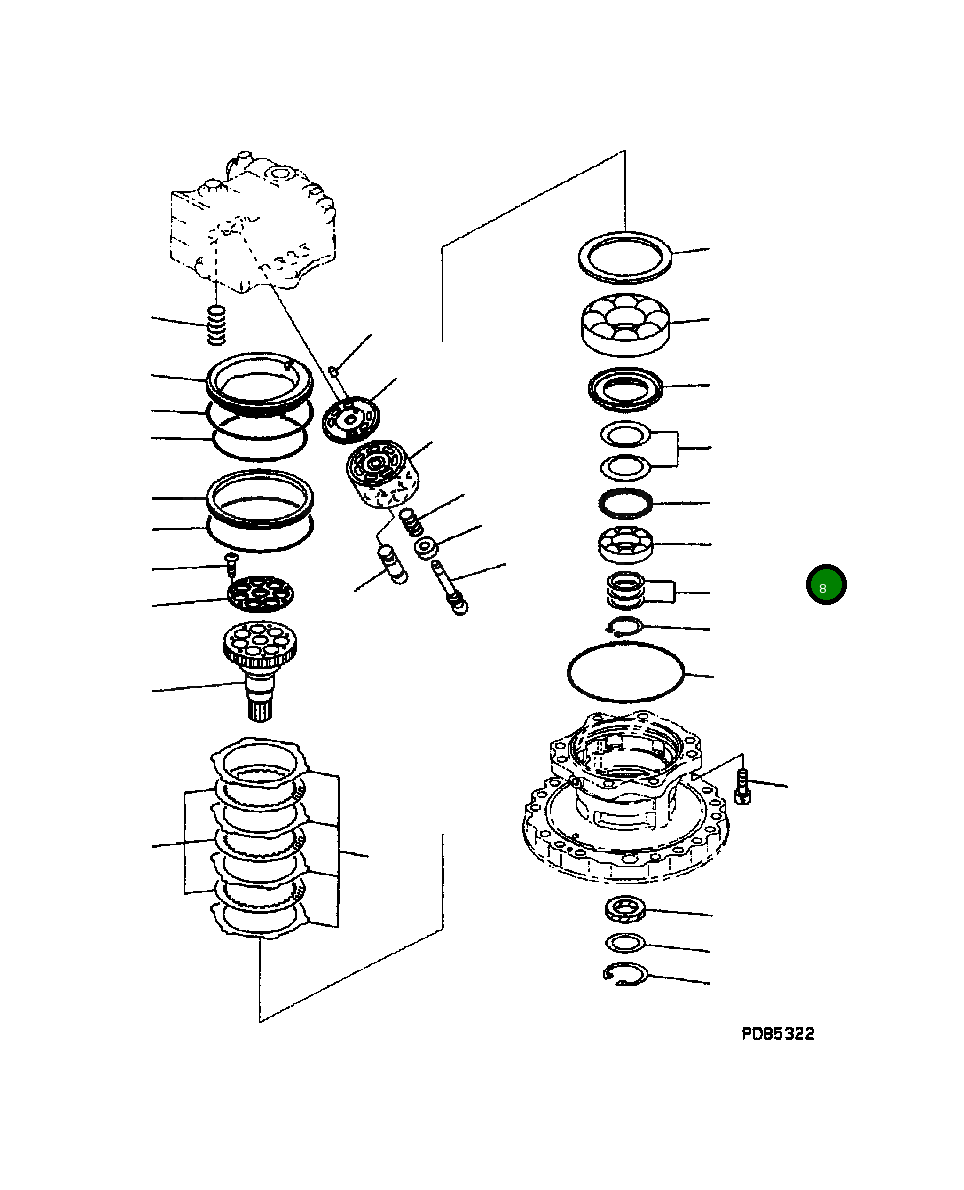 8

PD85322