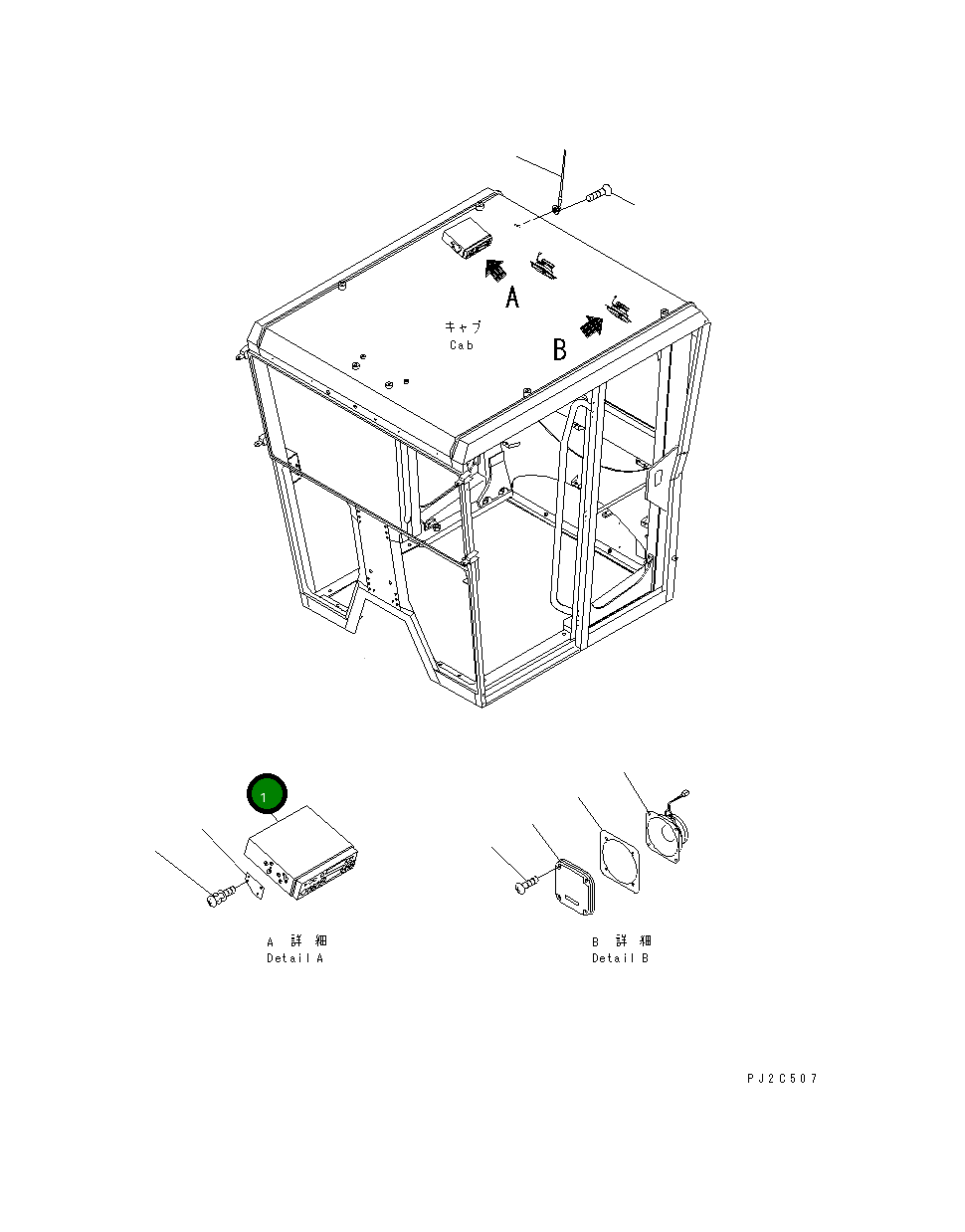 A

キャブ
Cab

B

1

A 詳 細
Detail A

B 詳 細
Detail B

PJ2C507