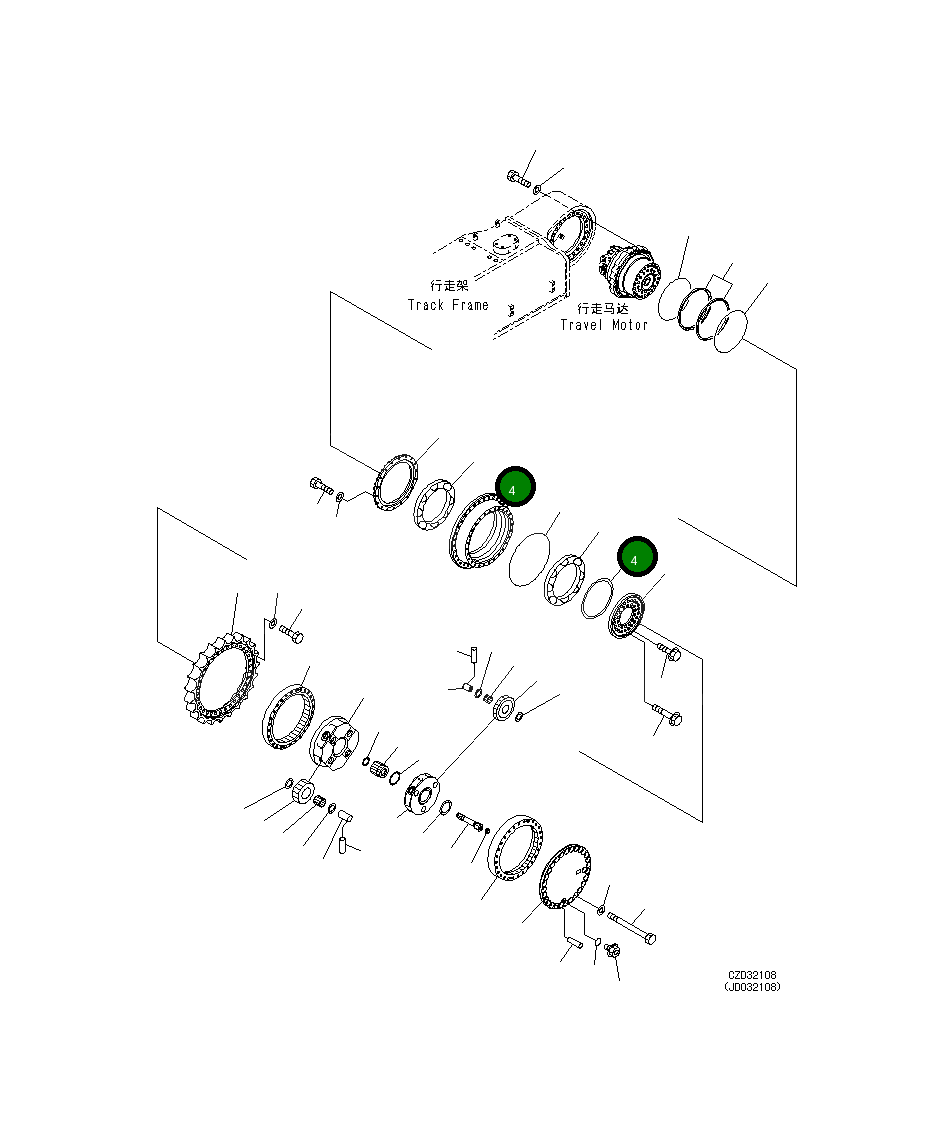 行走架
Track Frame

行走马达
Travel Motor

4

4

CZD32108
(JD032108)