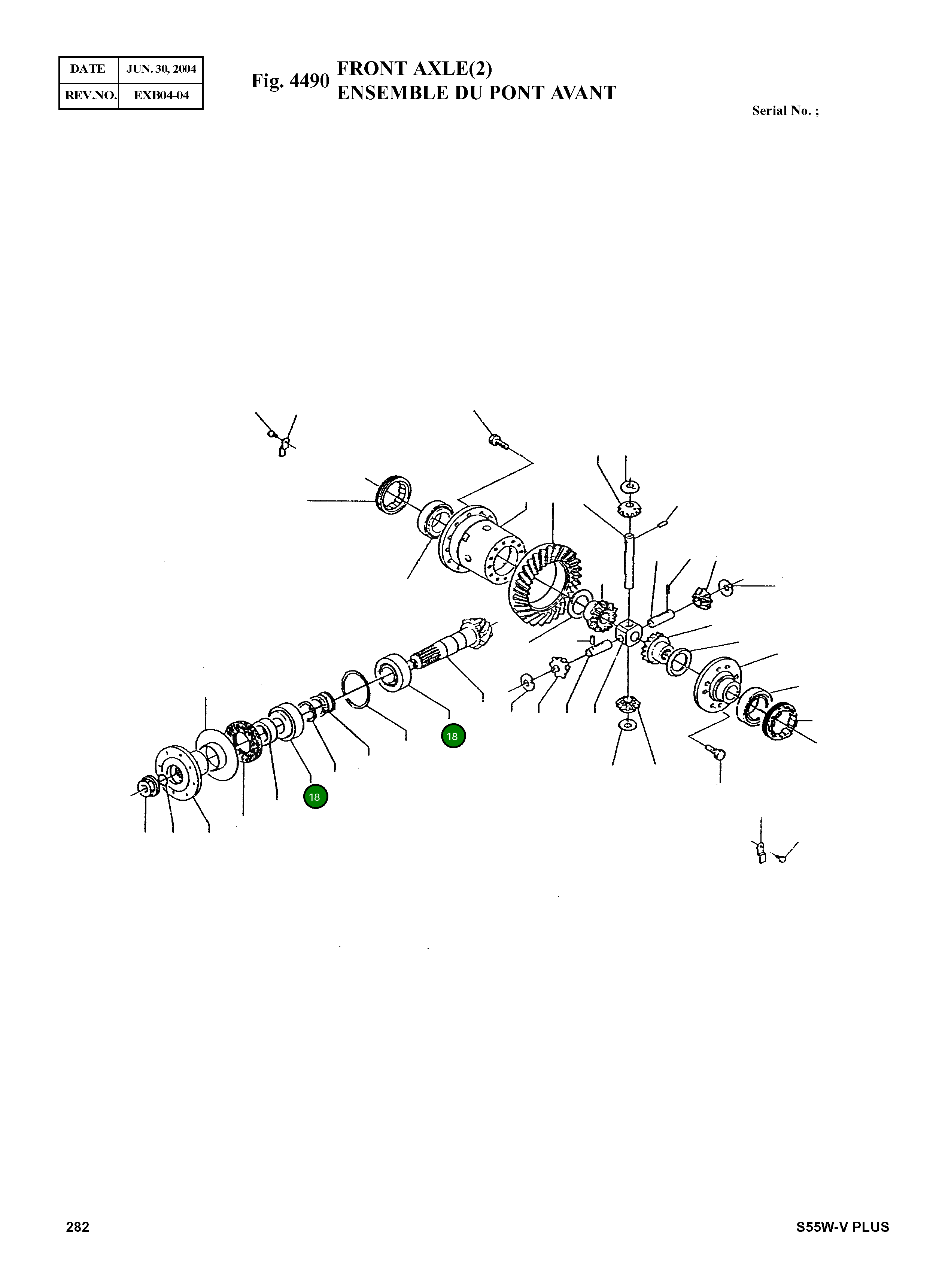 | DATE | JUN. 30, 2004 |
|---|---|
| REV.NO. | EXB04-04 |

Fig. 4490 FRONT AXLE(2)
ENSEMBLE DU PONT AVANT

Serial No. ;

18

18

282

S55W-V PLUS