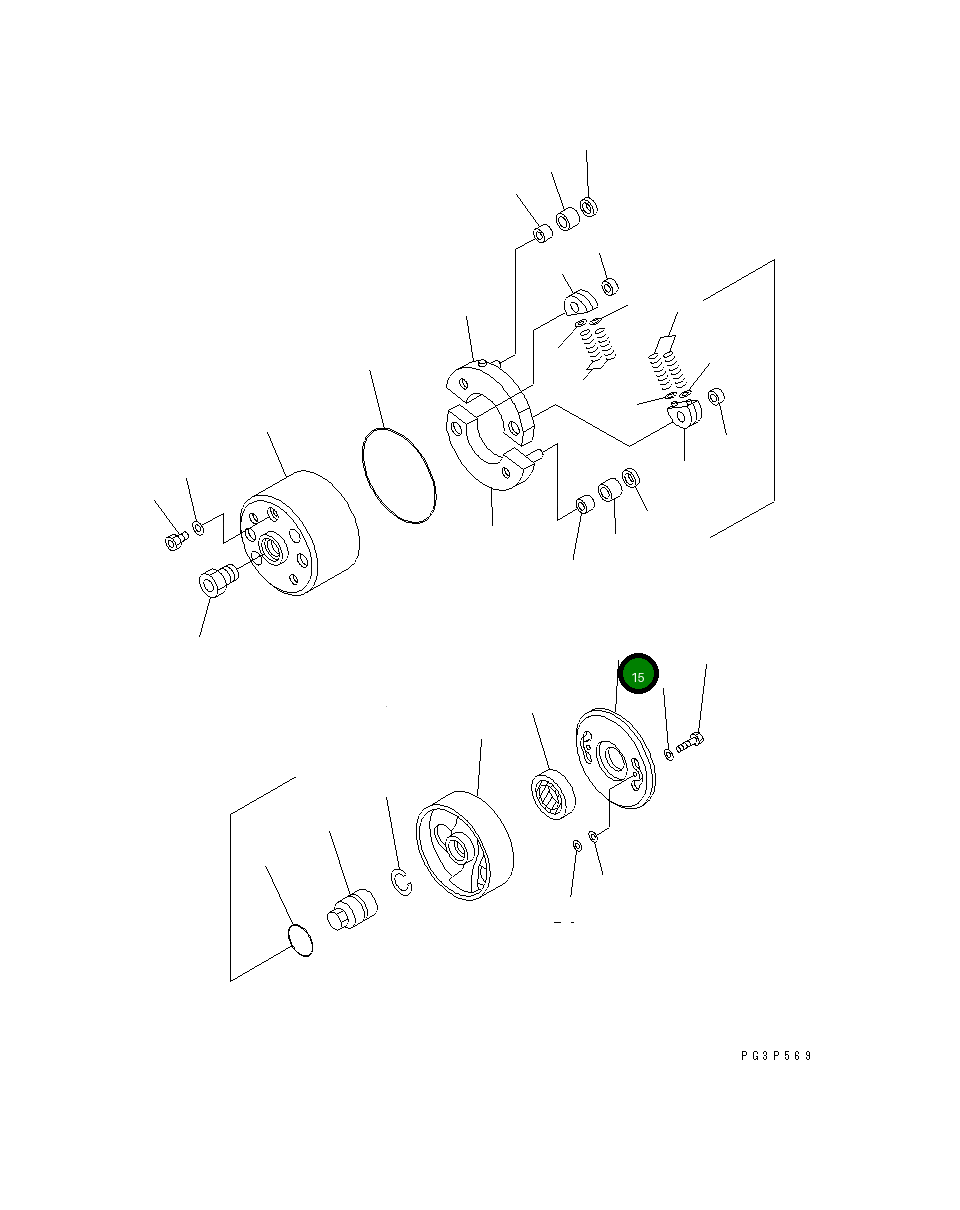 15

PG3P569