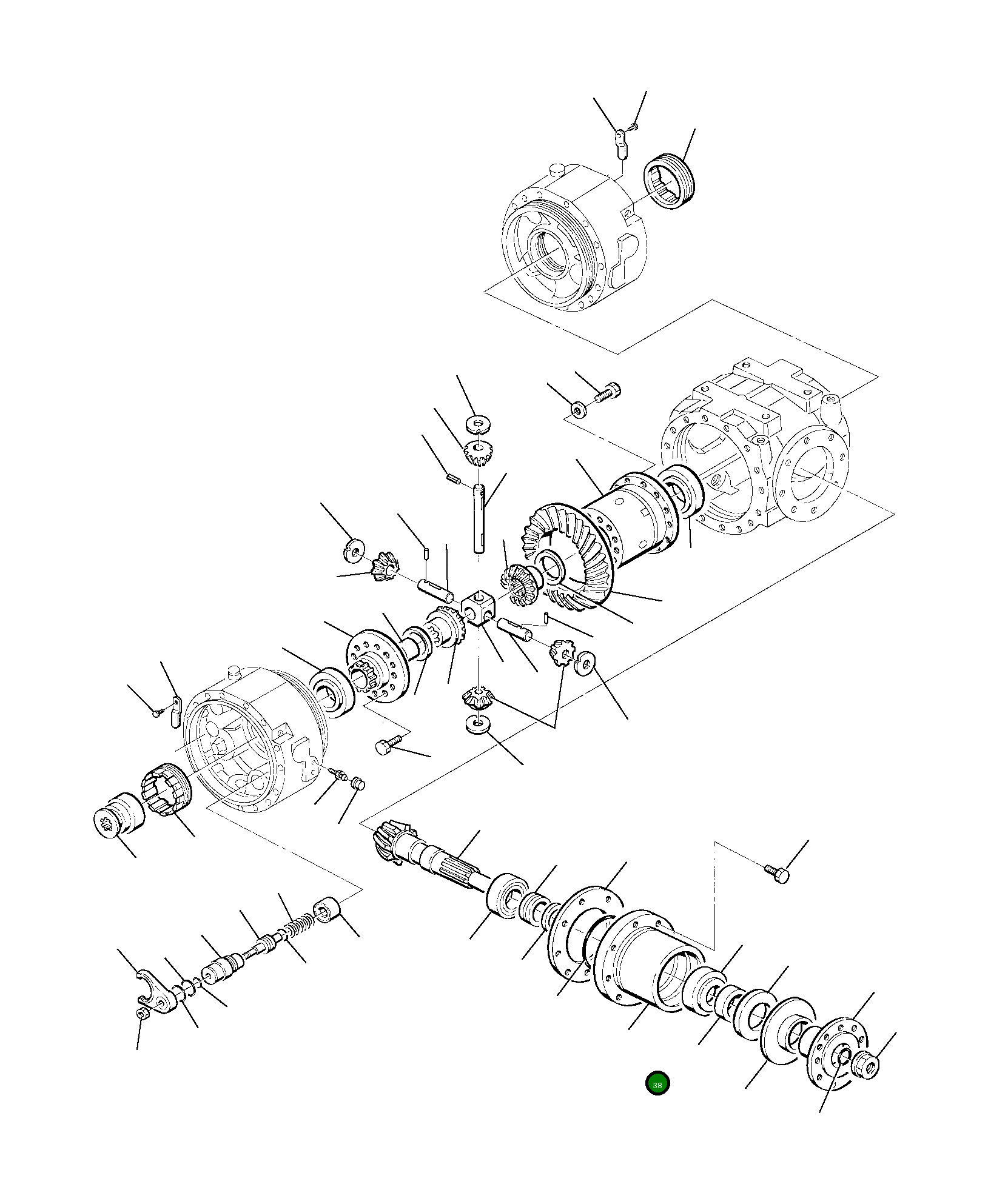 38