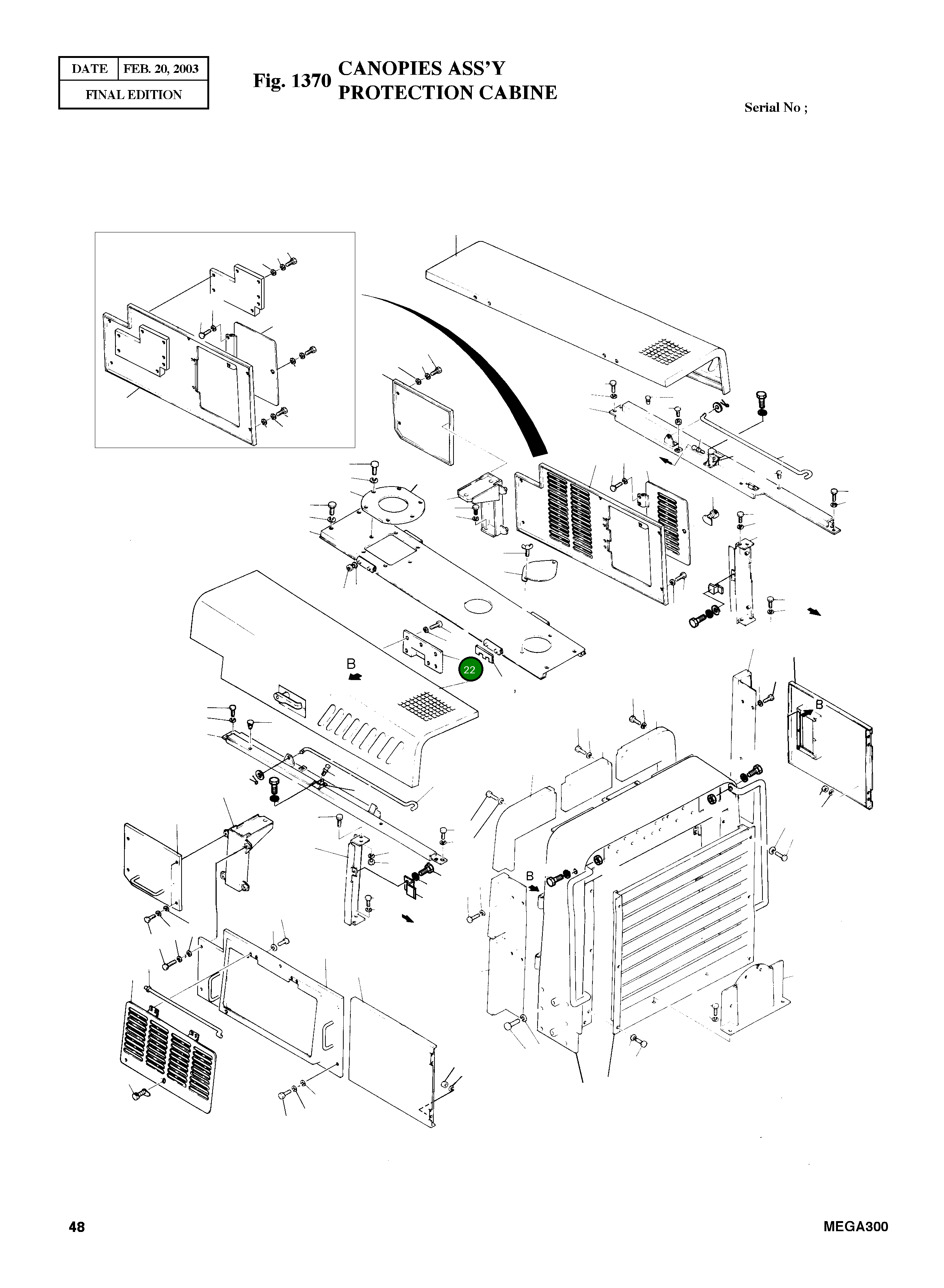 | DATE | FEB. 20, 2003 |
|---|---|
| FINAL EDITION | |

Fig. 1370 CANOPIES ASS'Y PROTECTION CABINE

Serial No ;

B

22

B

B

48

MEGA300