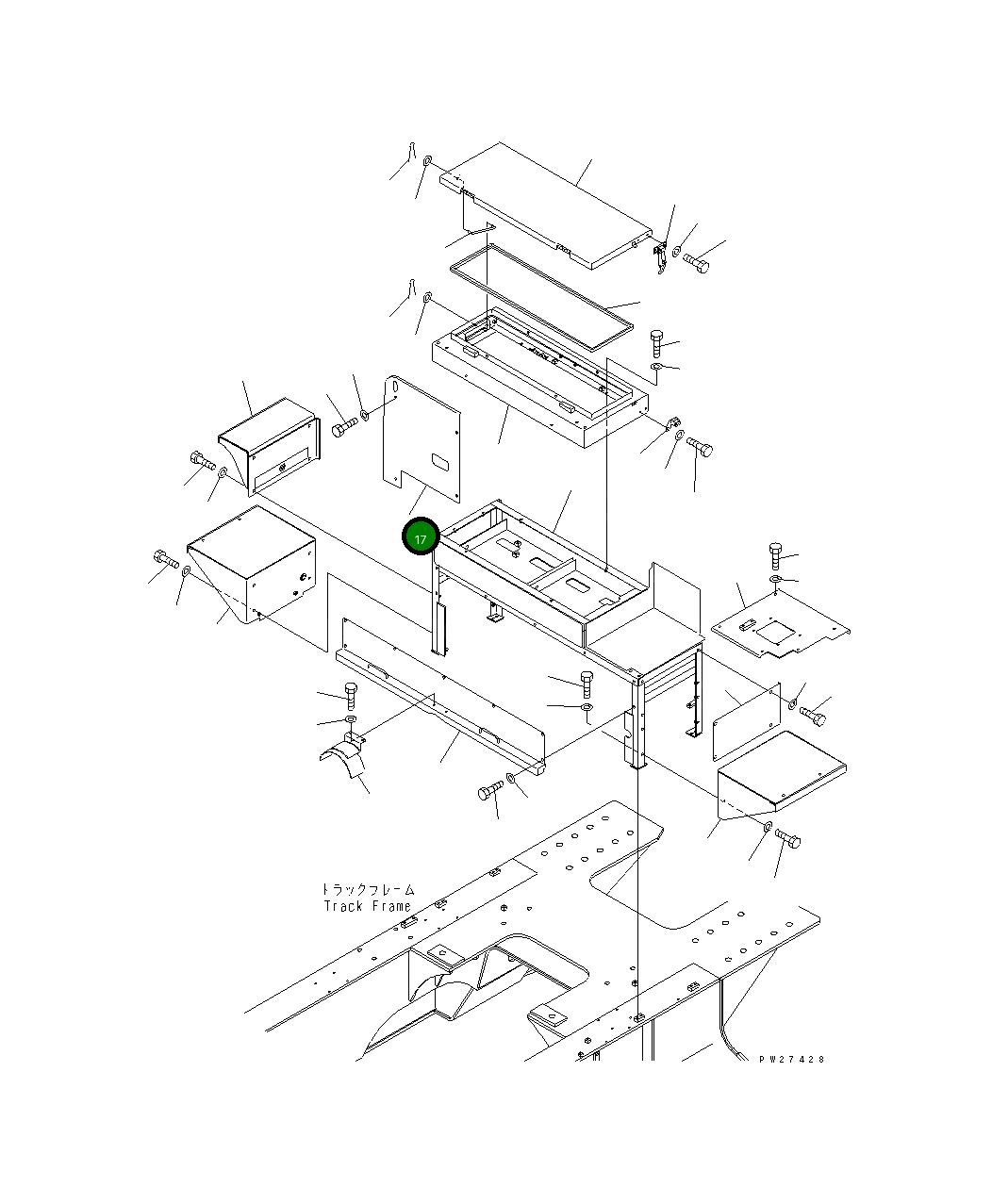 17

トラックフレーム
Track Frame

PW27428