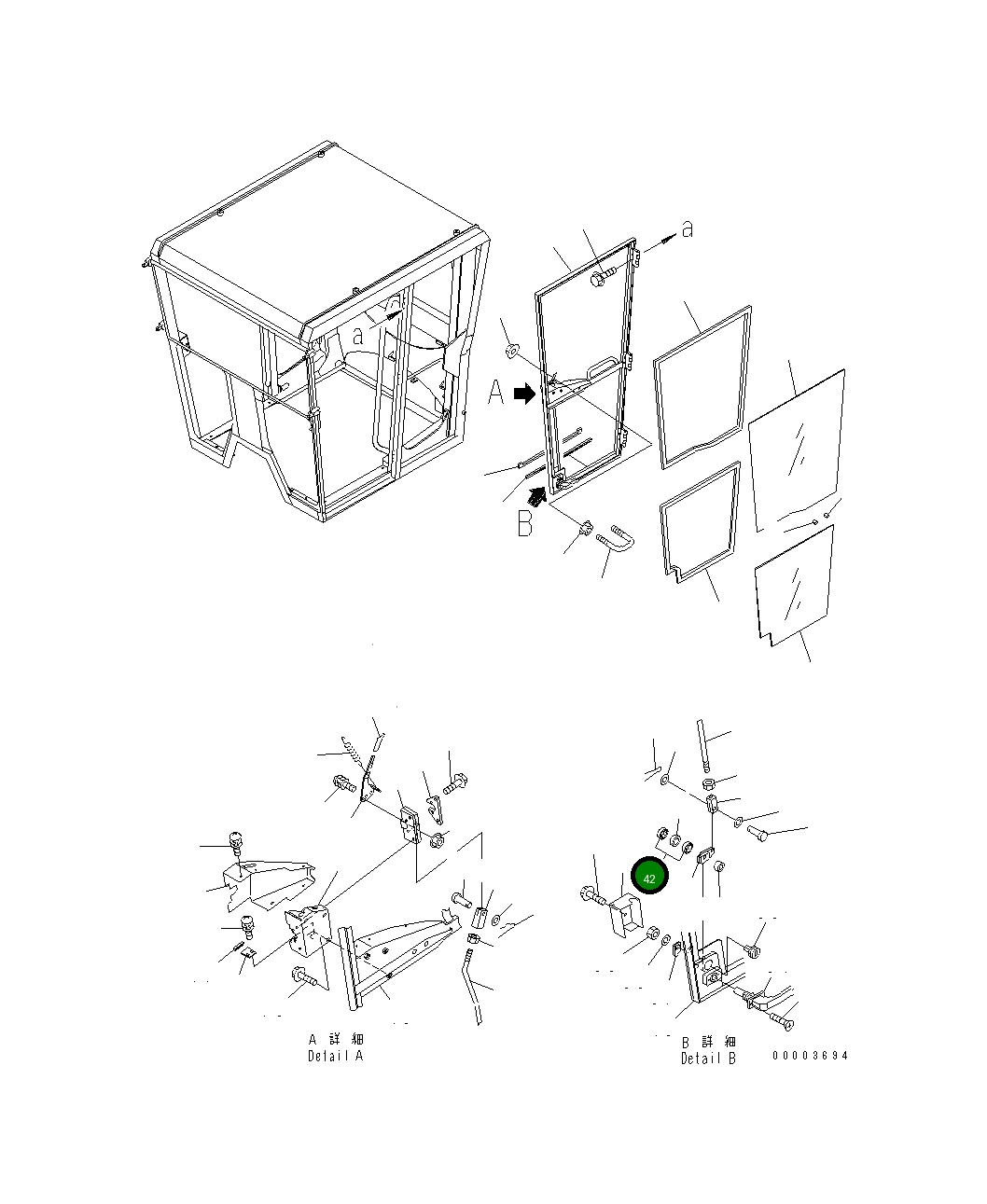 a
a
A
B
42
A 詳 細
Detail A
B 詳 細
Detail B
00003694