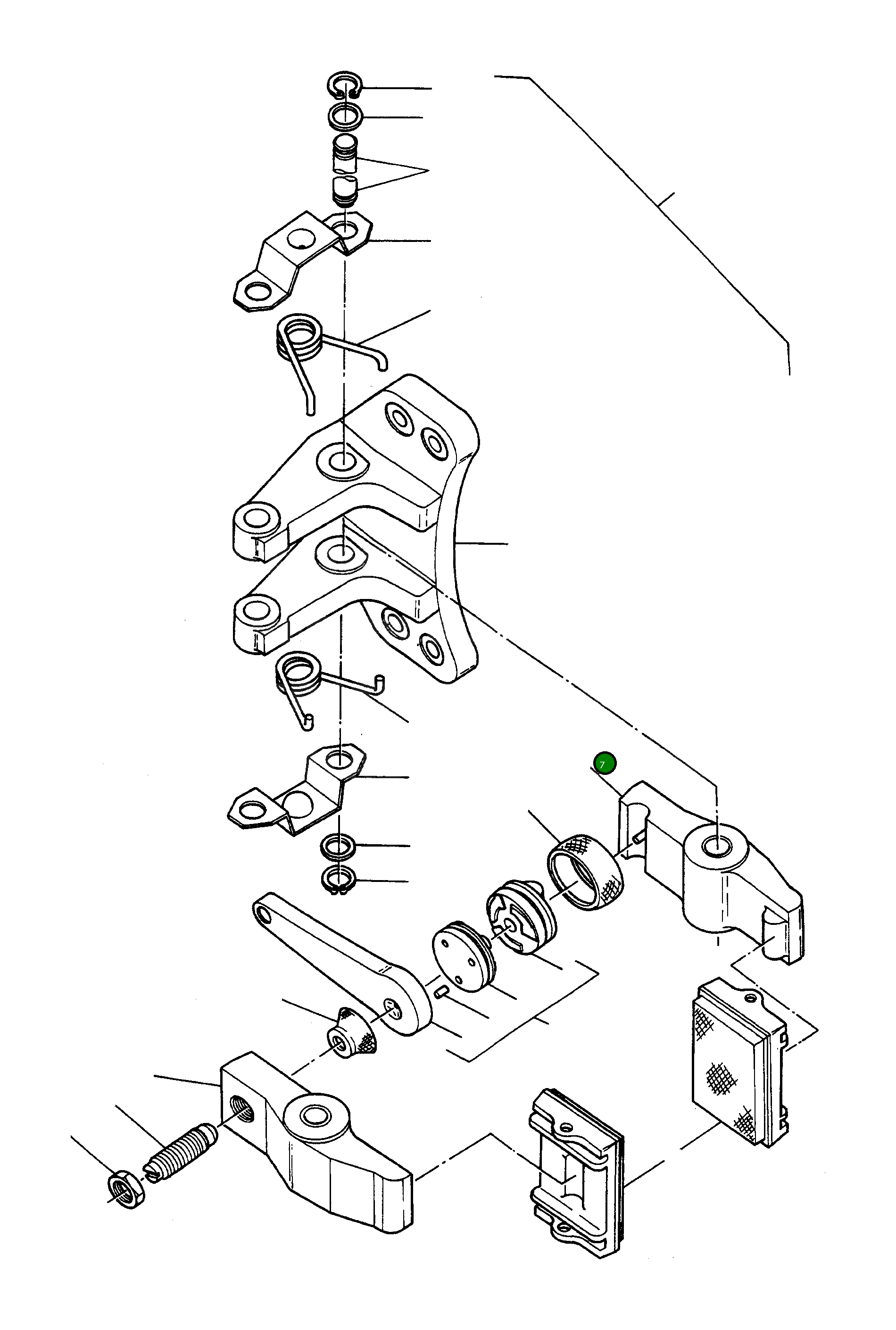 7