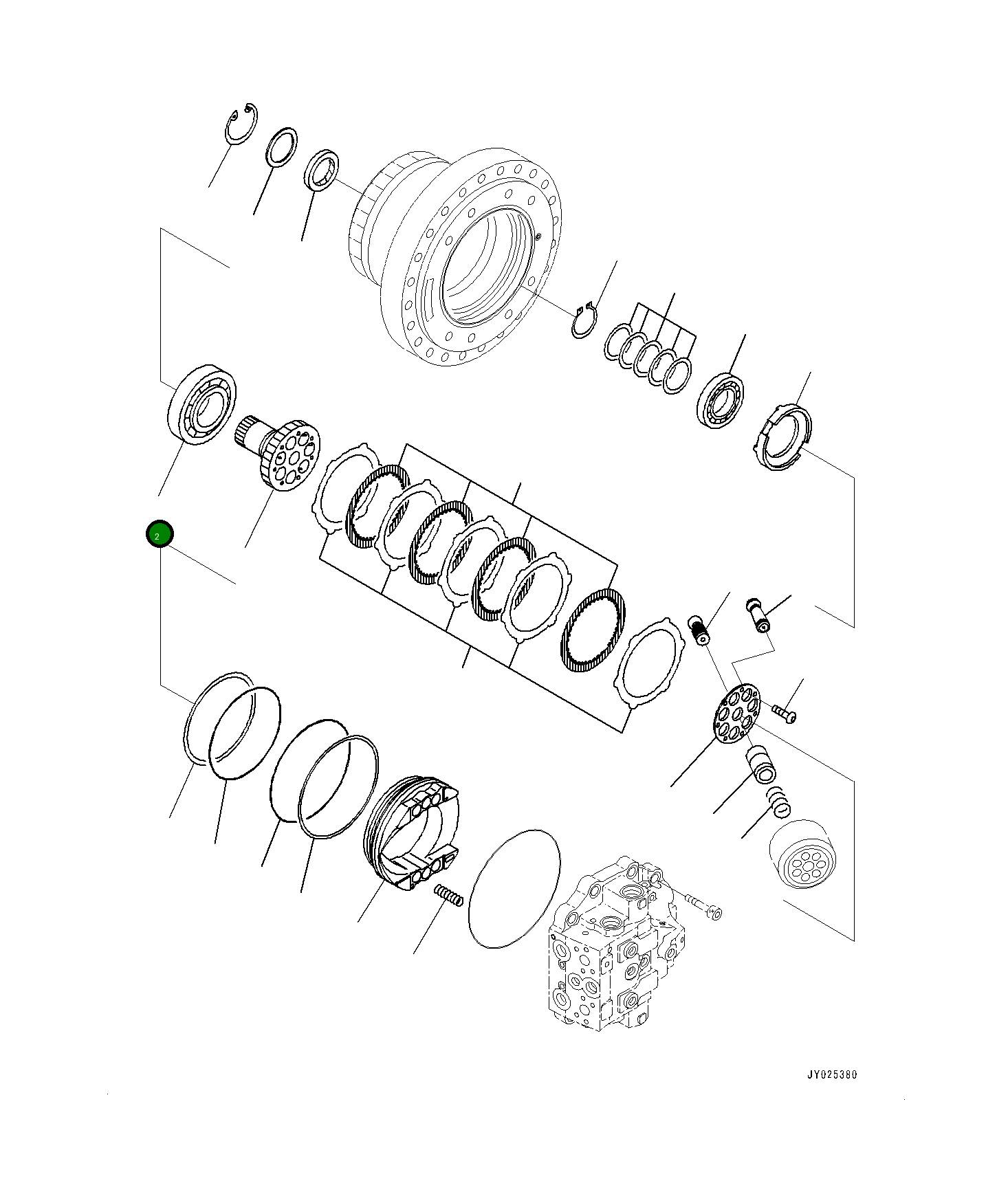 2

JY025380