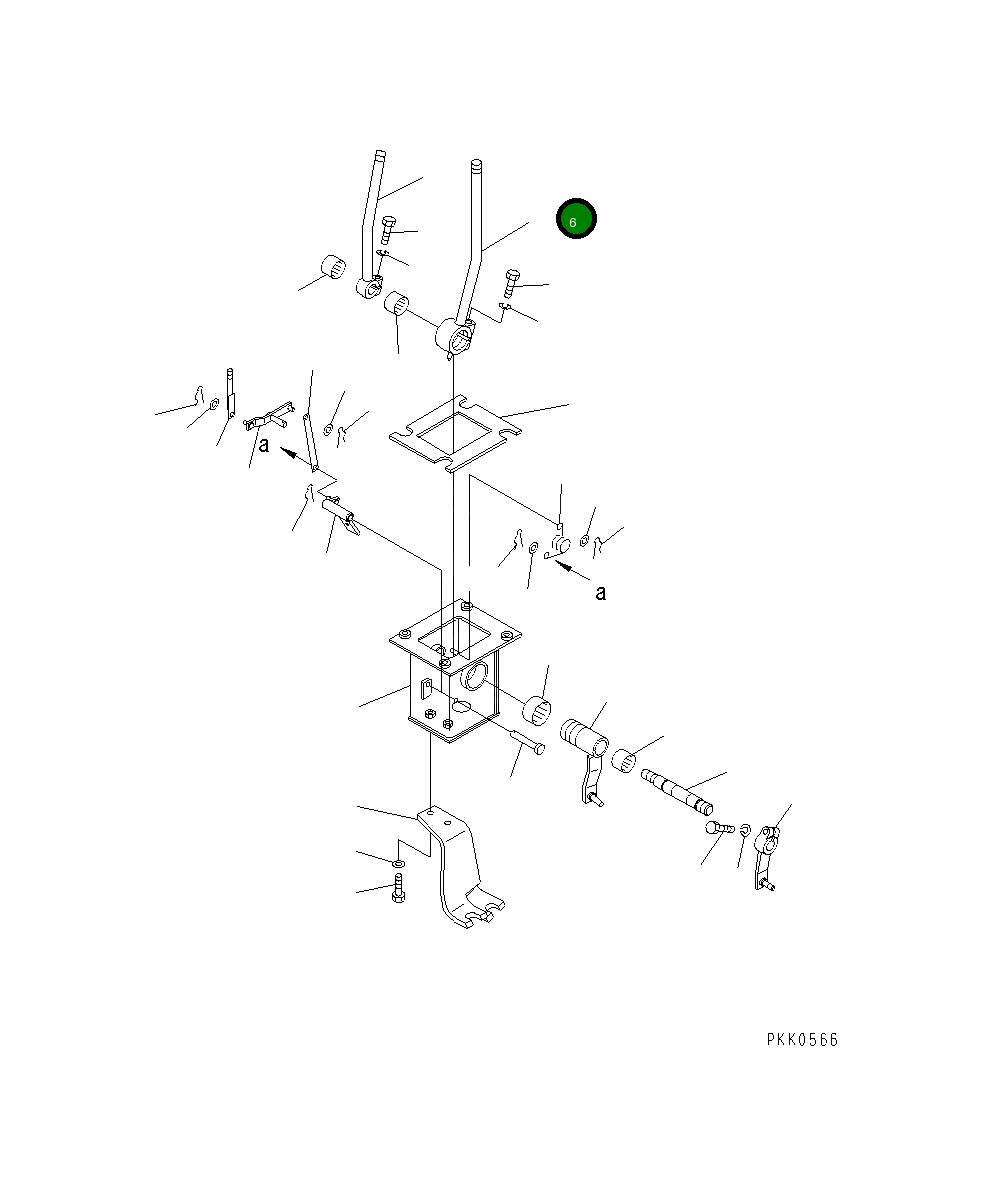 6

a

a

PKK0566