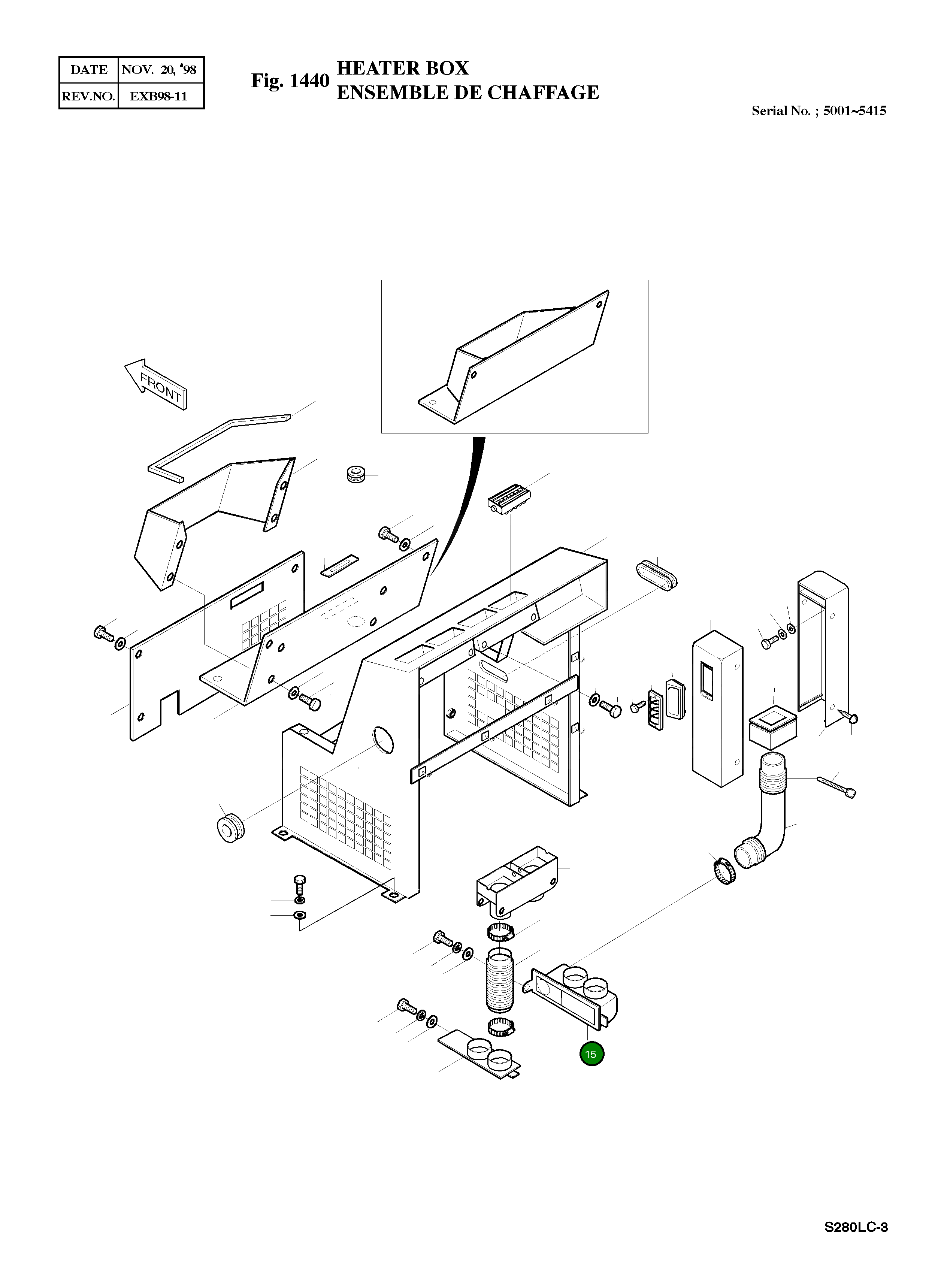 | DATE | NOV. 20, '98 |
|---|---|
| REV.NO. | EXB98-11 |

Fig. 1440 HEATER BOX
ENSEMBLE DE CHAFFAGE

Serial No. ; 5001~5415

FRONT

15

S280LC-3