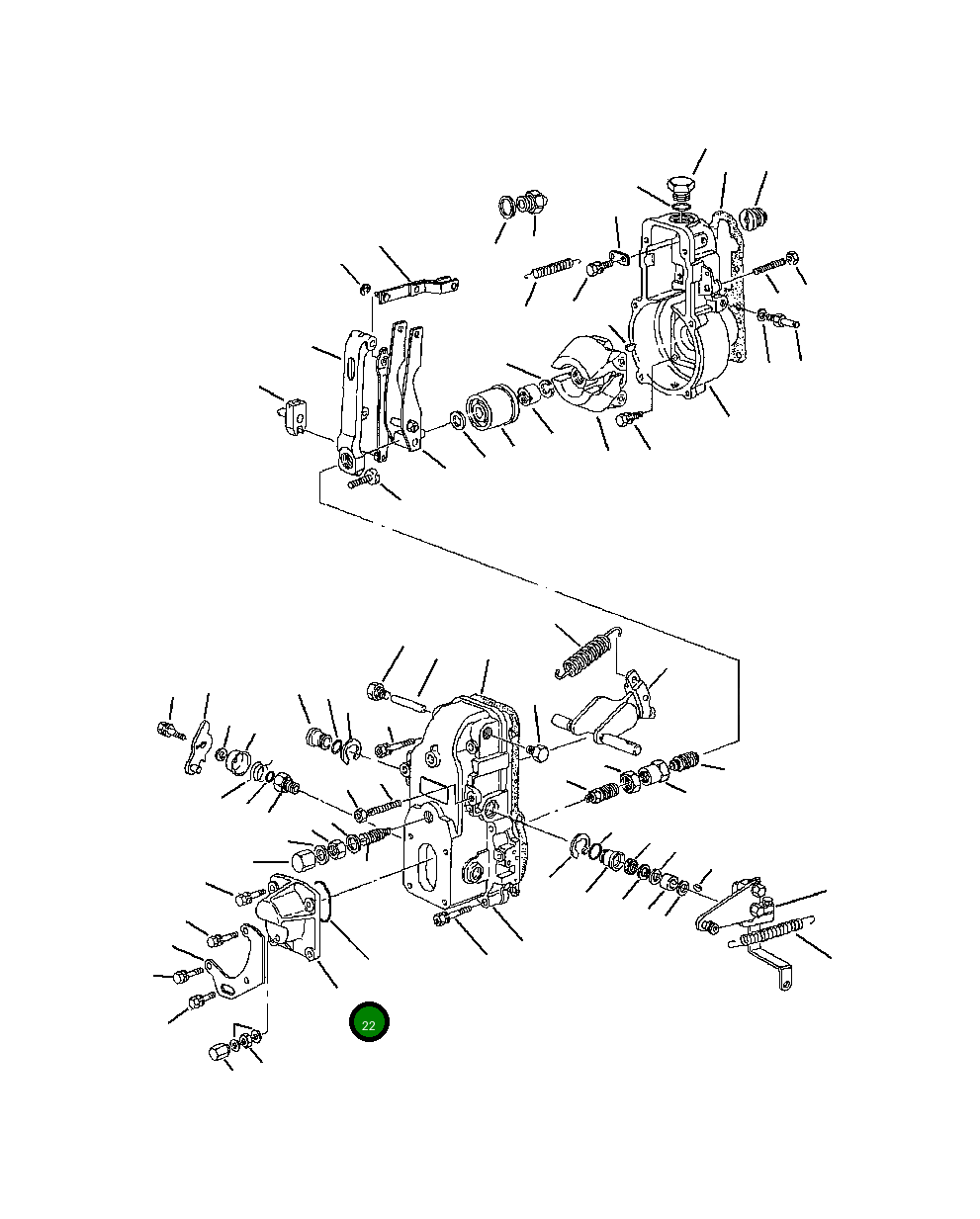 22