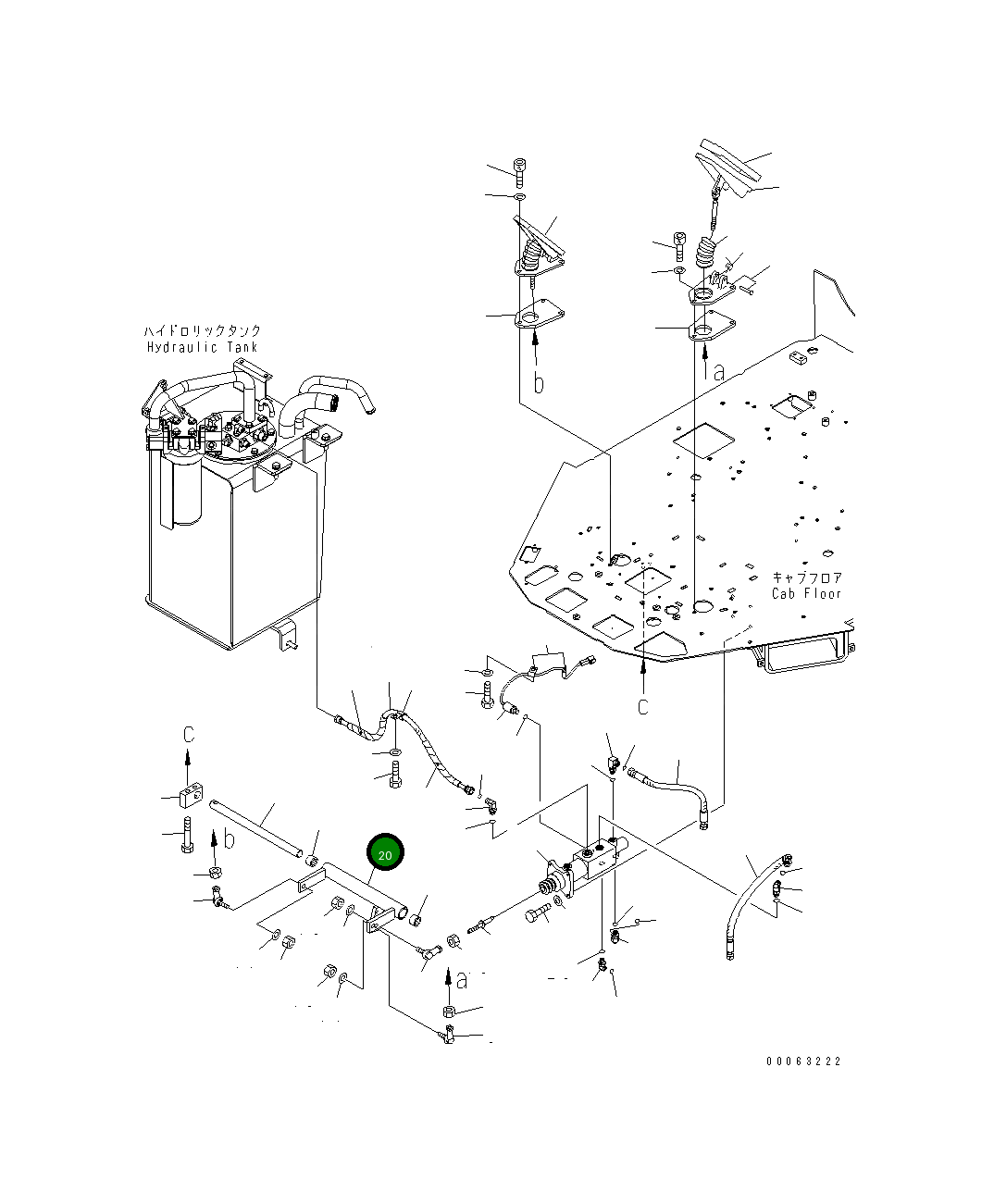 ハイドロリックタンク
Hydraulic Tank

b

a

キャブフロア
Cab Floor

c

c

b

20

a

00063222