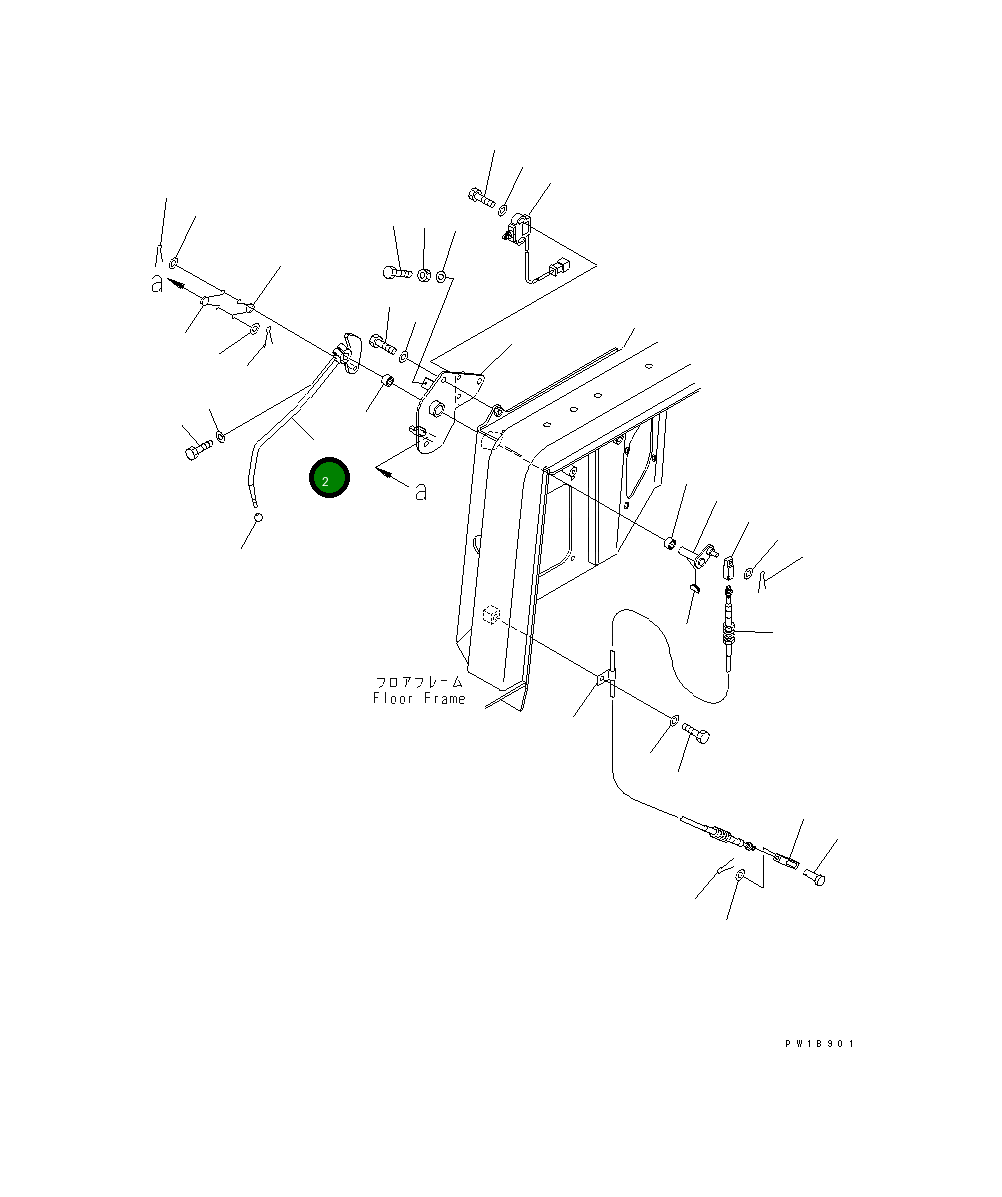 a

2

a

フロアフレーム
Floor Frame

PW1B901