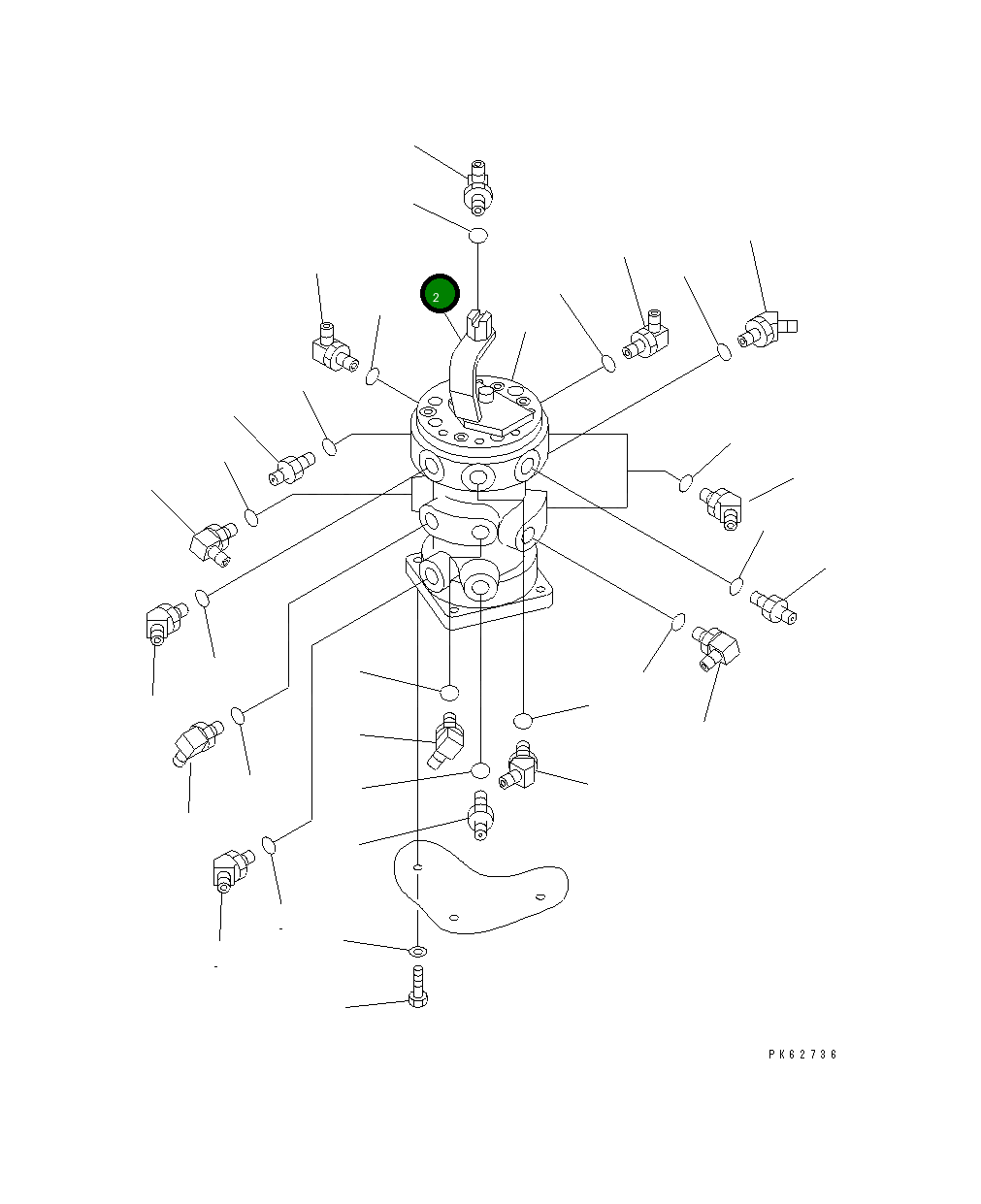 2

PK62736