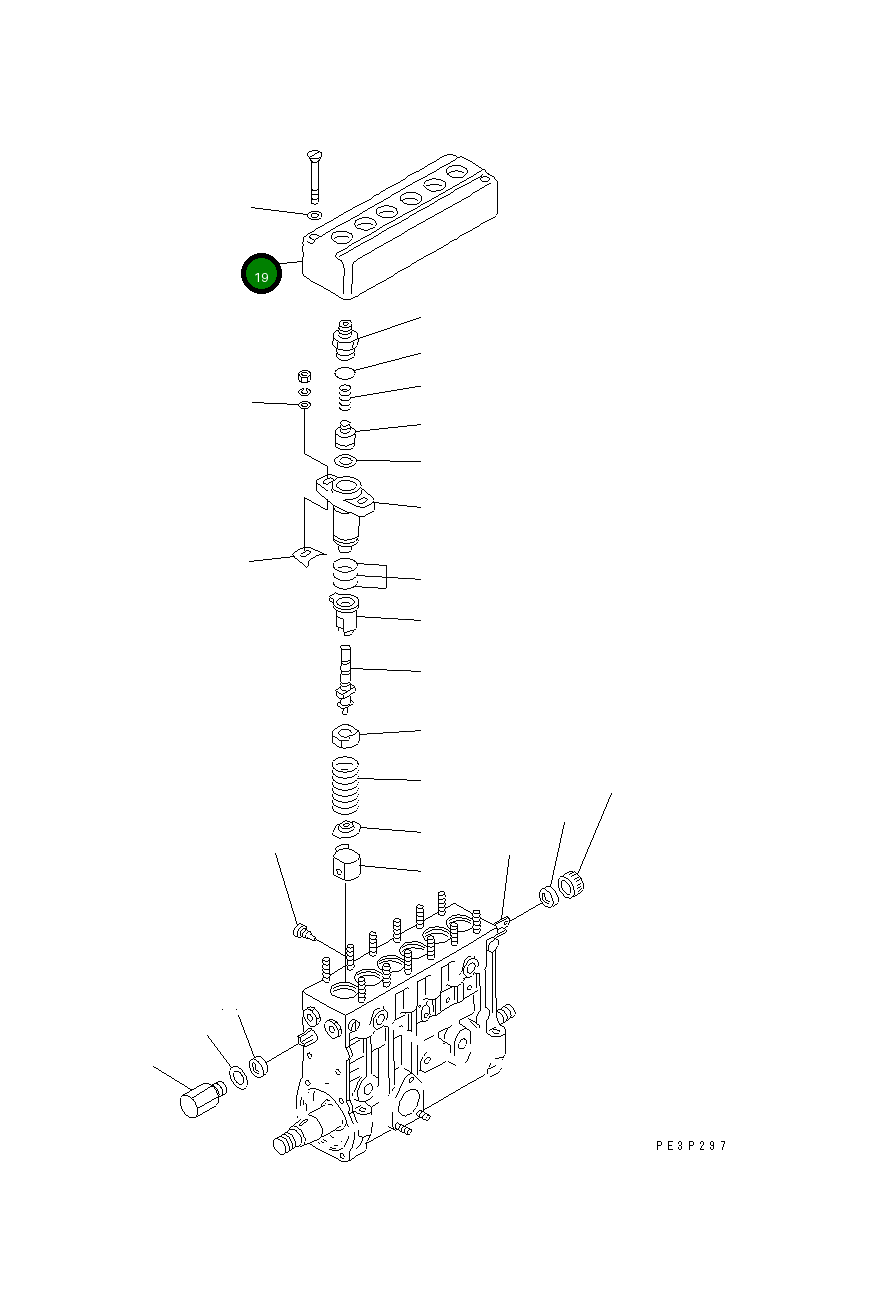 19

PE3P297