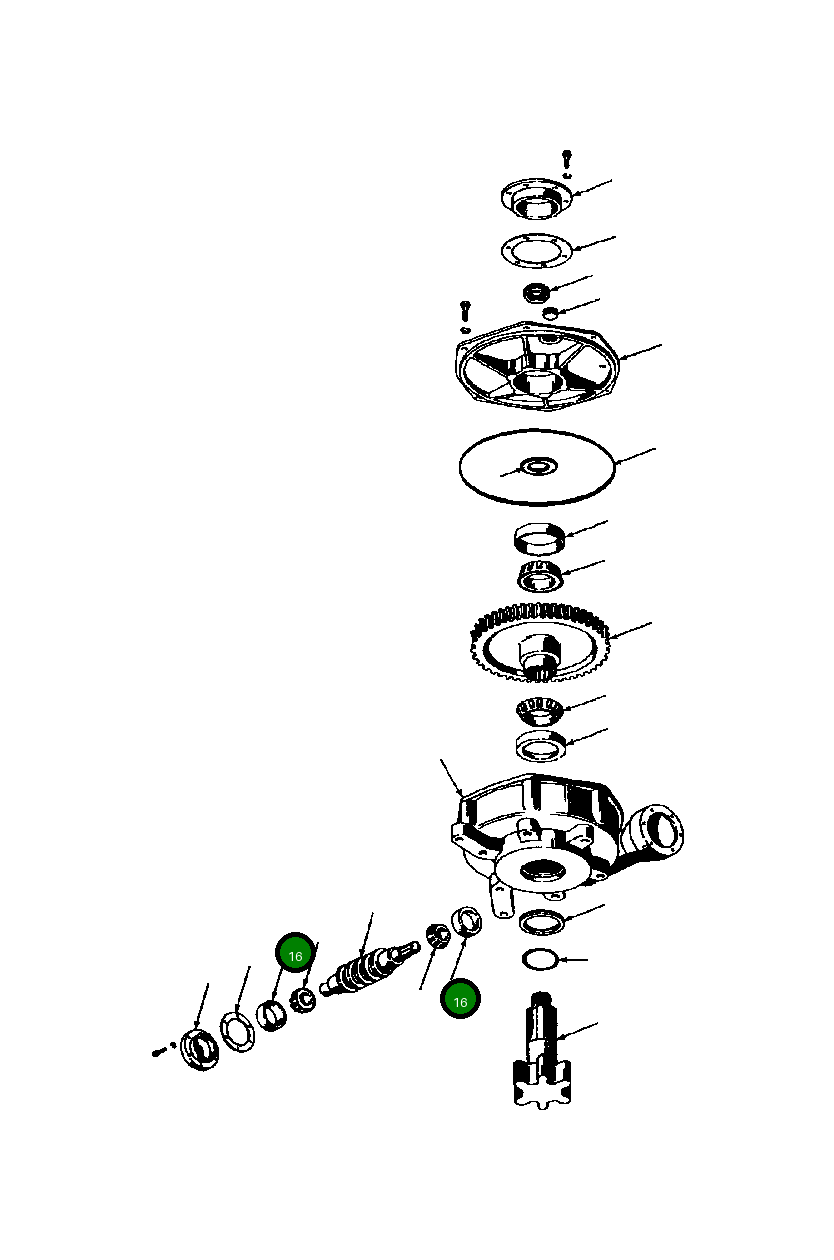 16

16