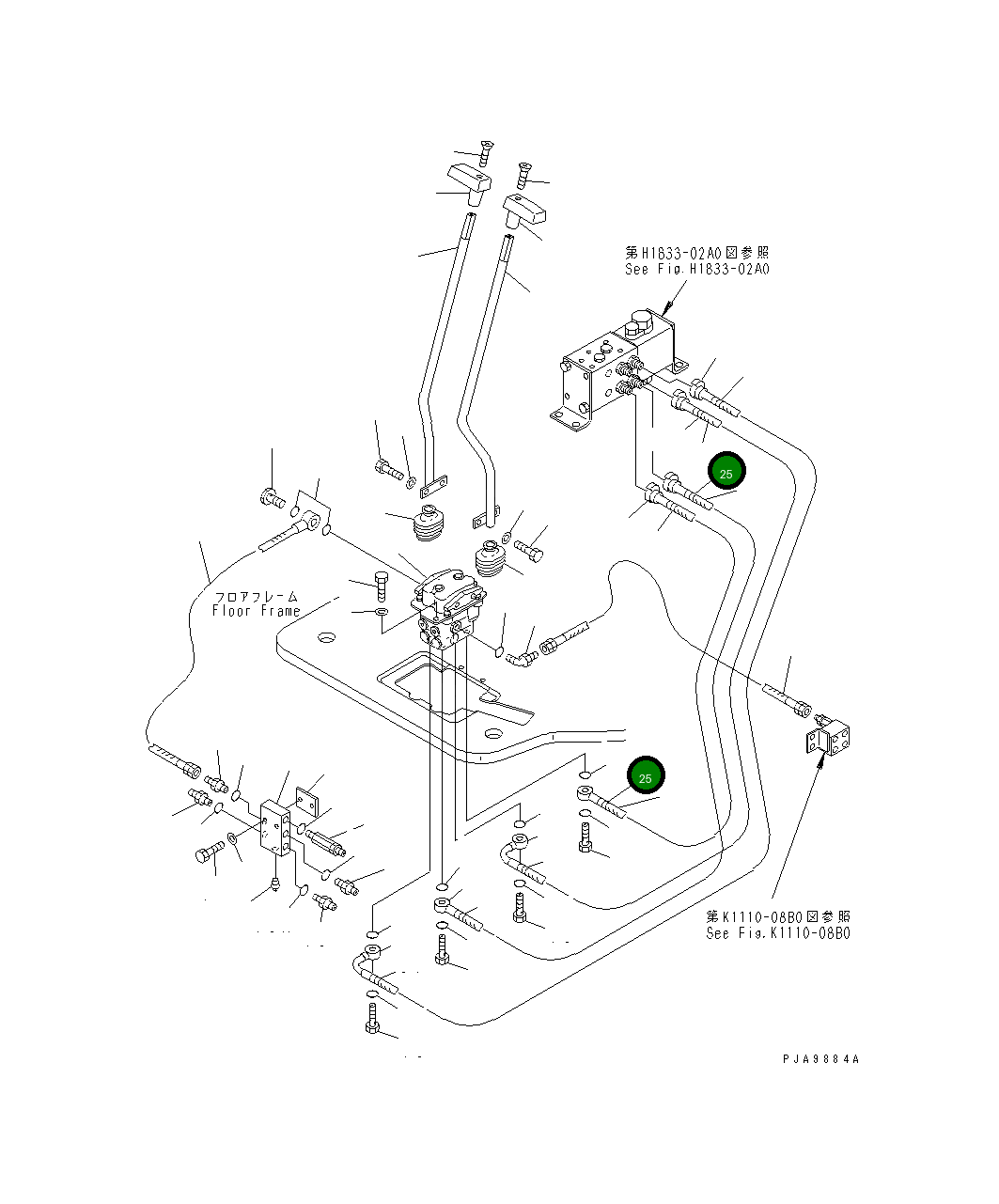 第H1833-02A0図参照
See Fig.H1833-02A0

25

フロアフレーム
Floor Frame

25

第K1110-08B0図参照
See Fig.K1110-08B0

PJA9884A