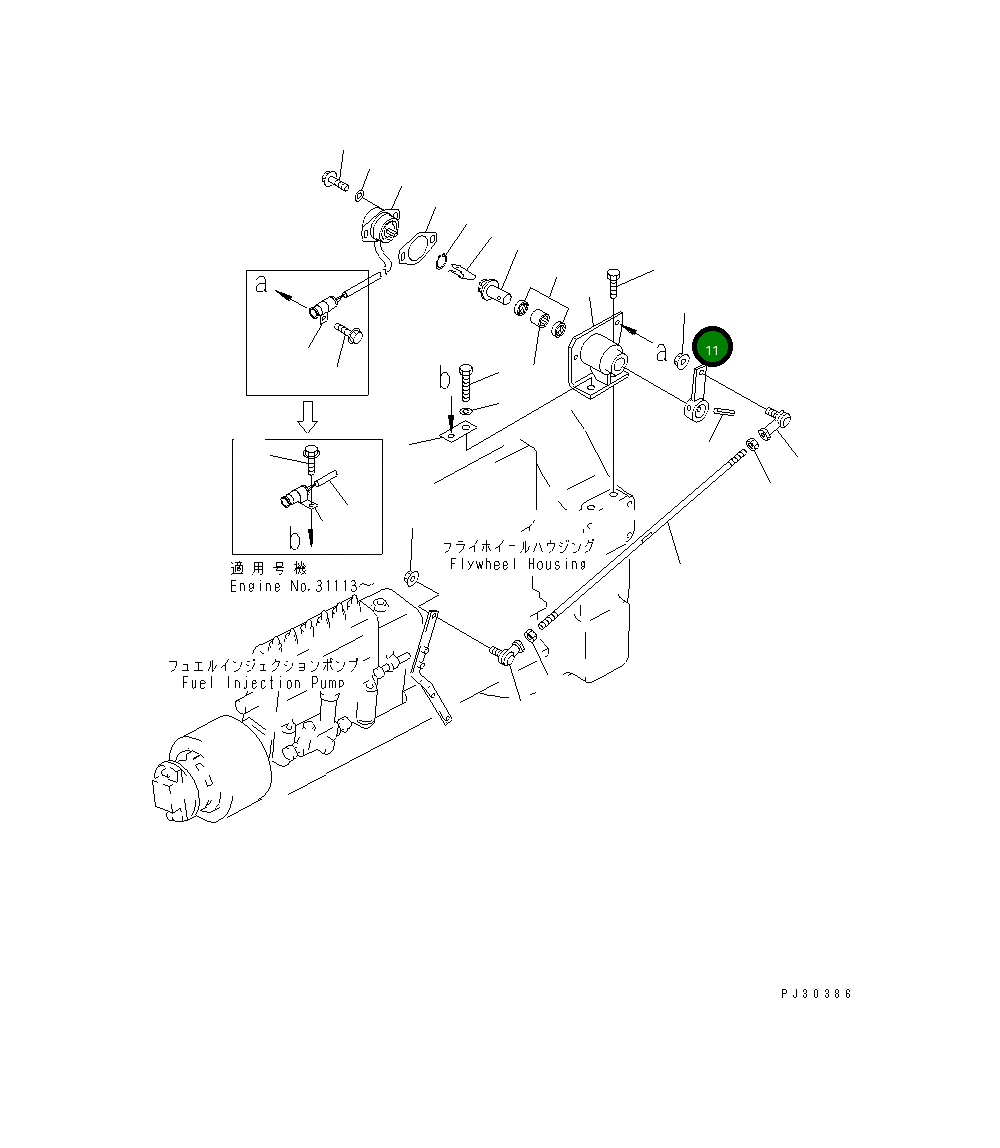 a
a
11
b
b
適用号機
Engine No.31113~
フライホイールハウジング
Flywheel Housing
フュエルインジェクションポンプ
Fuel Injection Pump
PJ30386