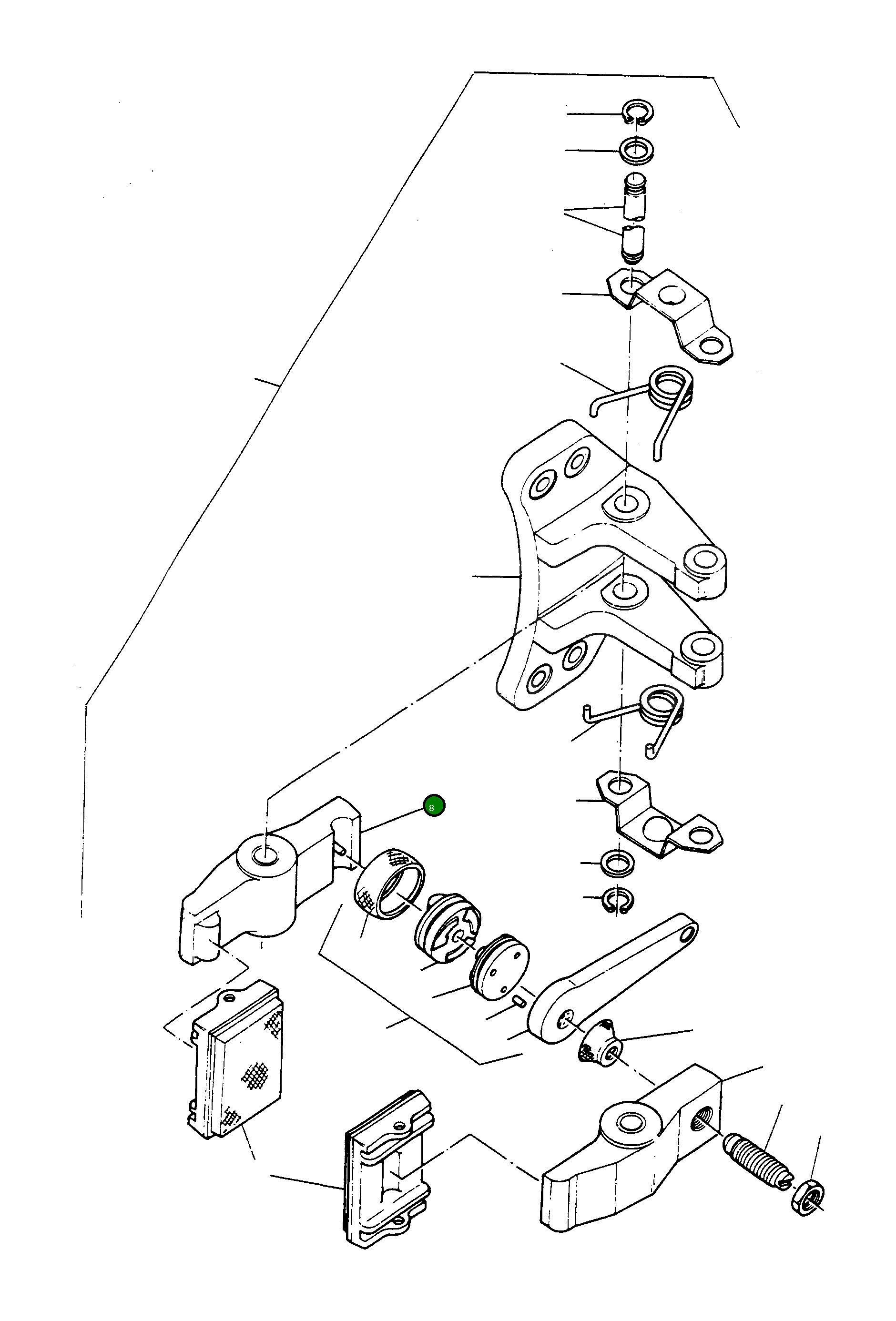 8