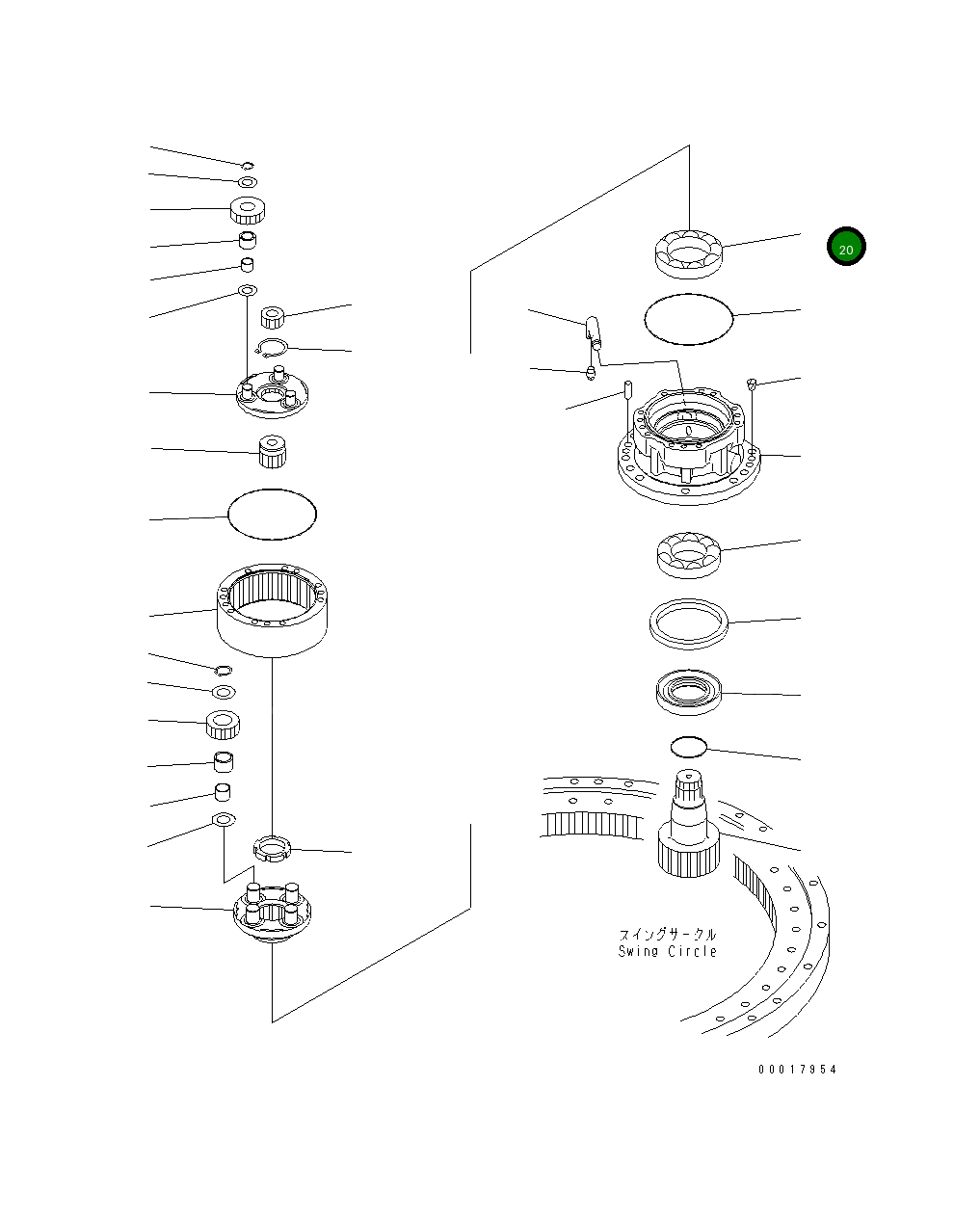 20

スイングサークル
Swing Circle

00017954