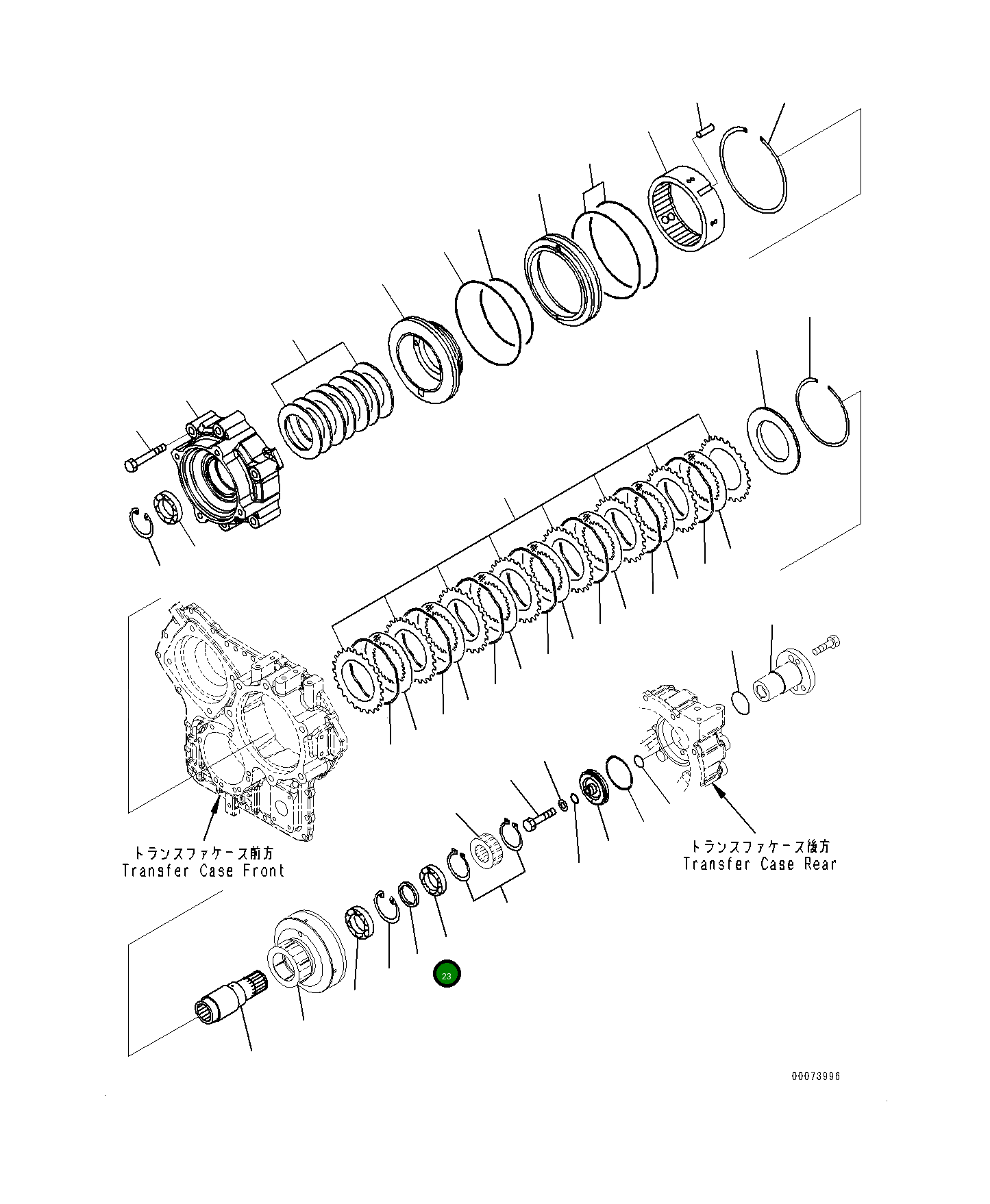 トランスファケース前方
Transfer Case Front

トランスファケース後方
Transfer Case Rear

23

00073996