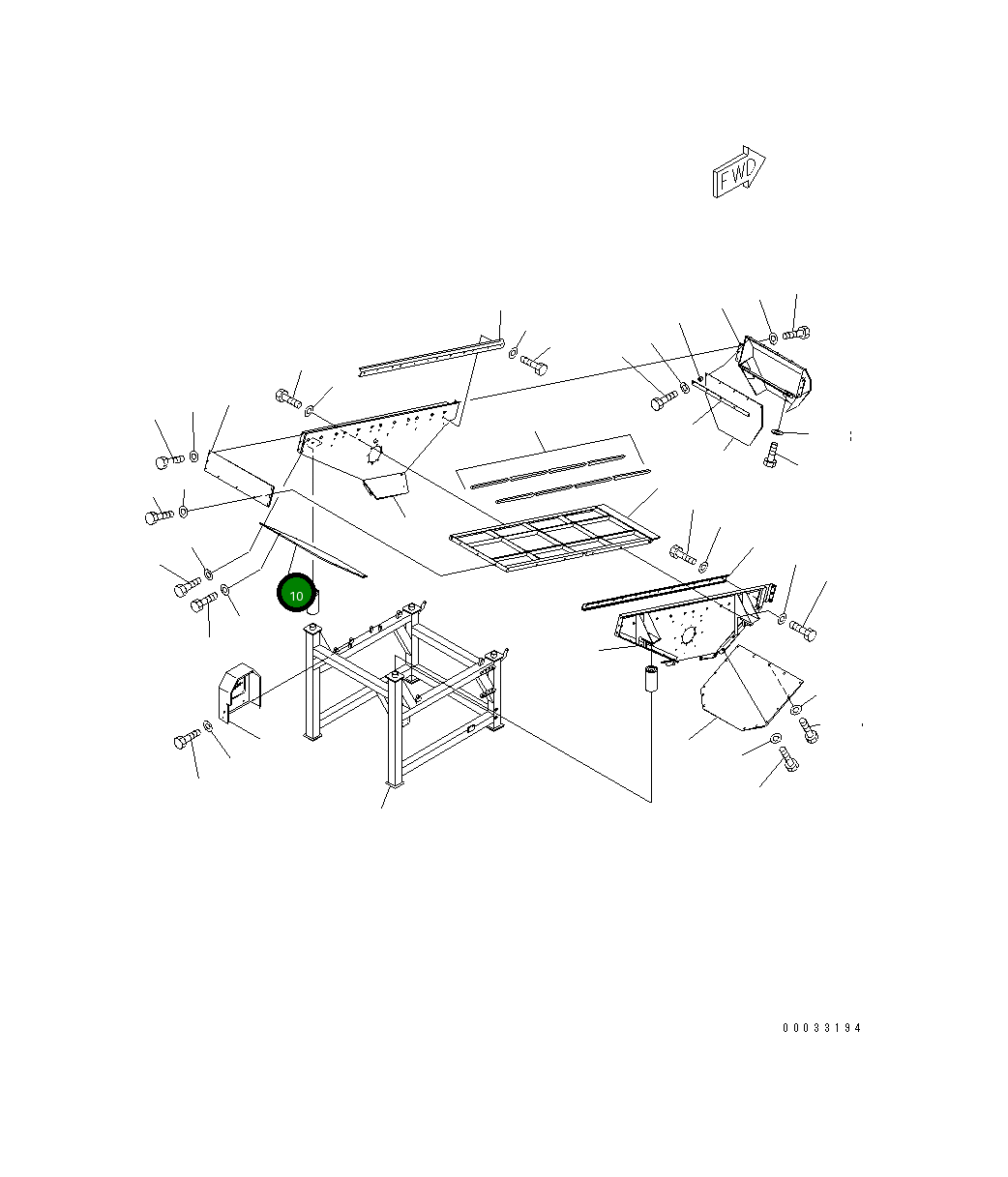 FWD

10

00033194