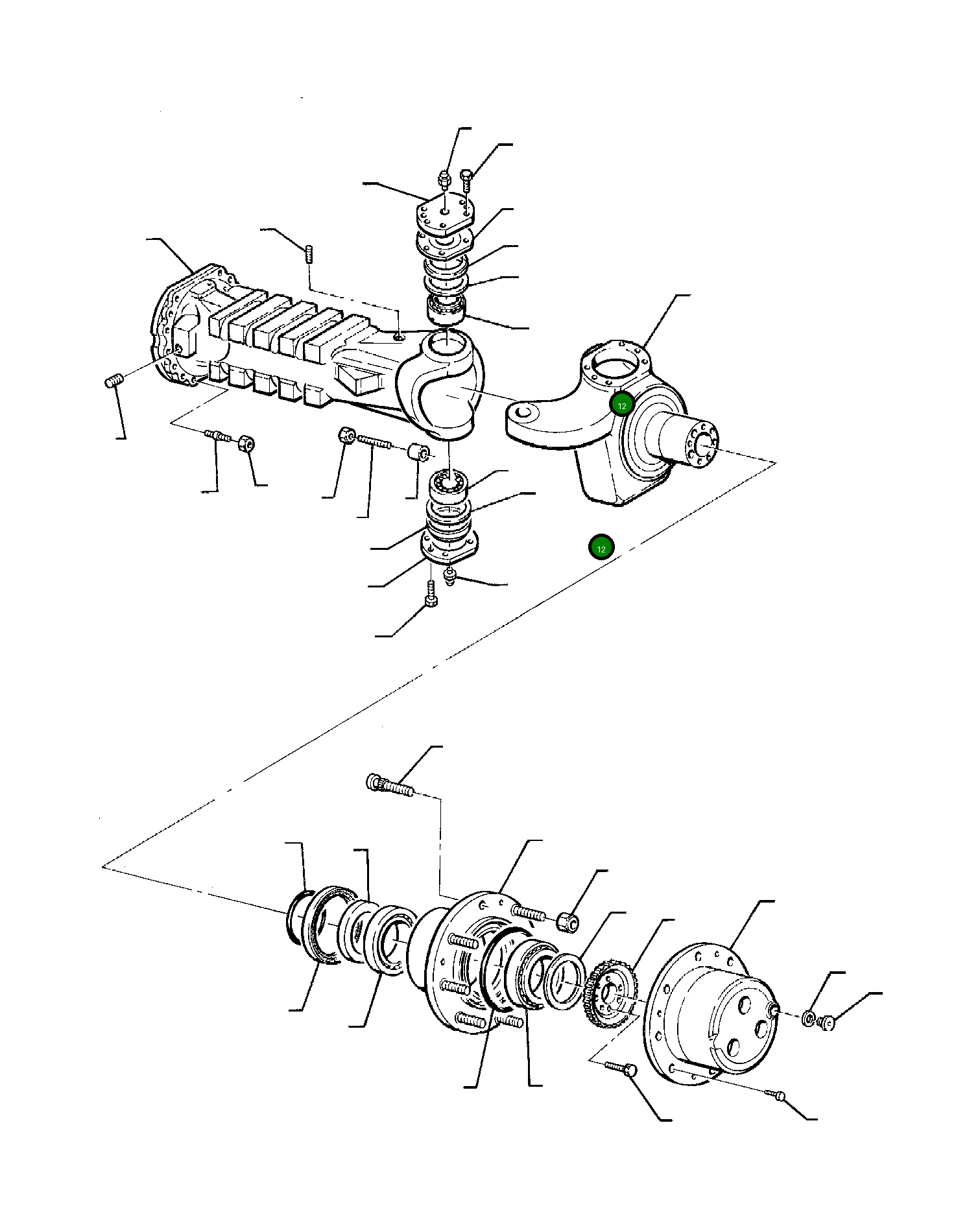 12

12