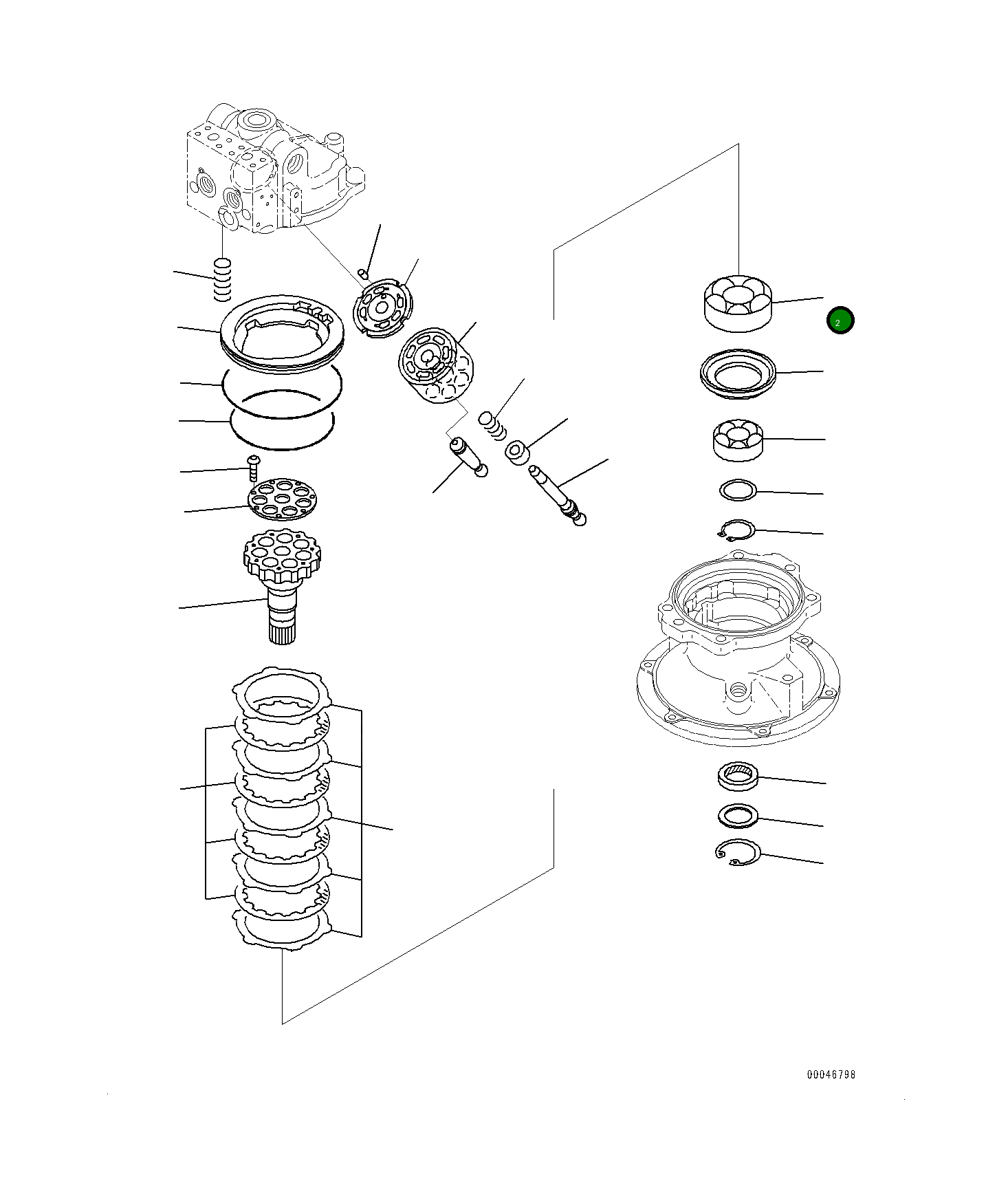 2

00046798