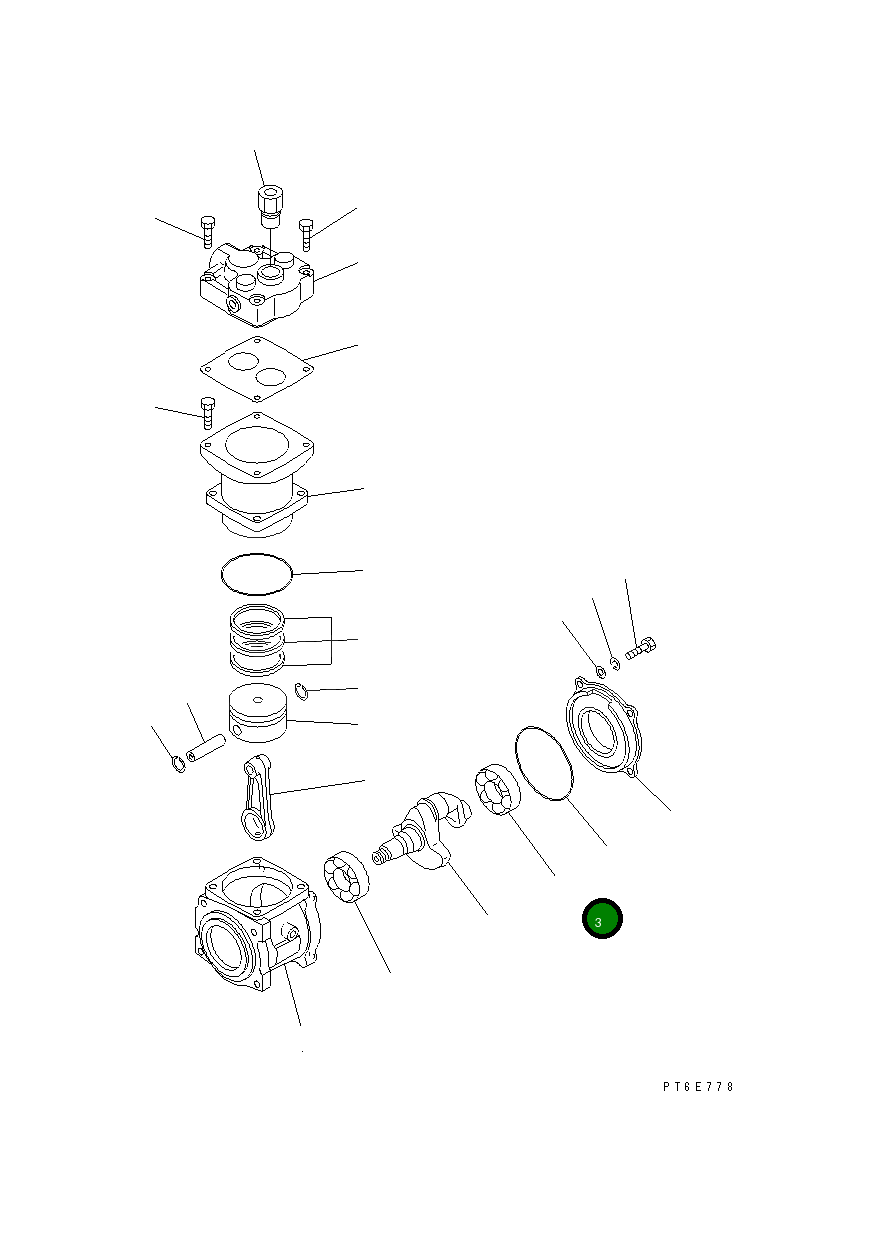 3

PT6E778