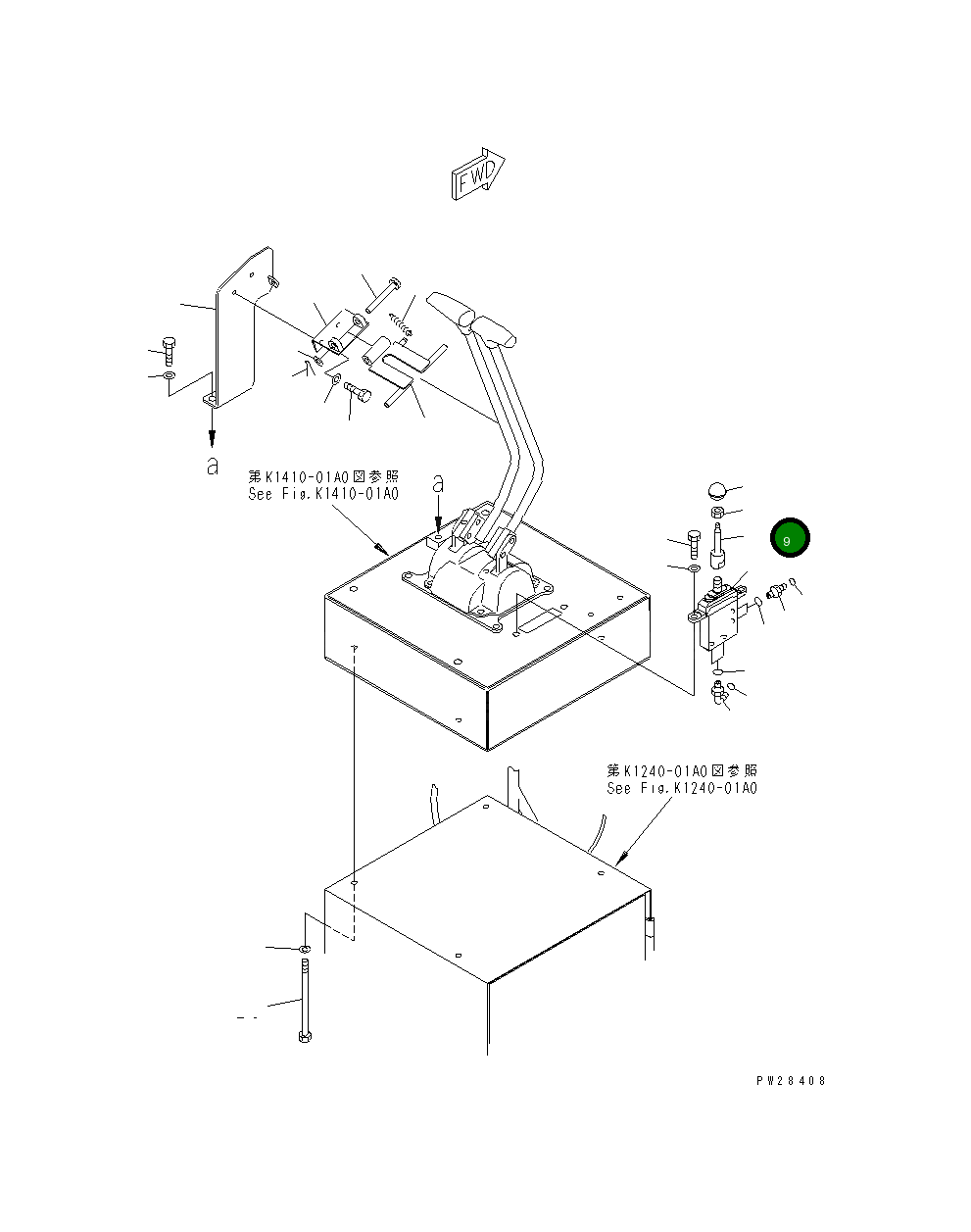 FWD

a

第K1410-01A0図参照
See Fig.K1410-01A0

a

9

第K1240-01A0図参照
See Fig.K1240-01A0

PW28408