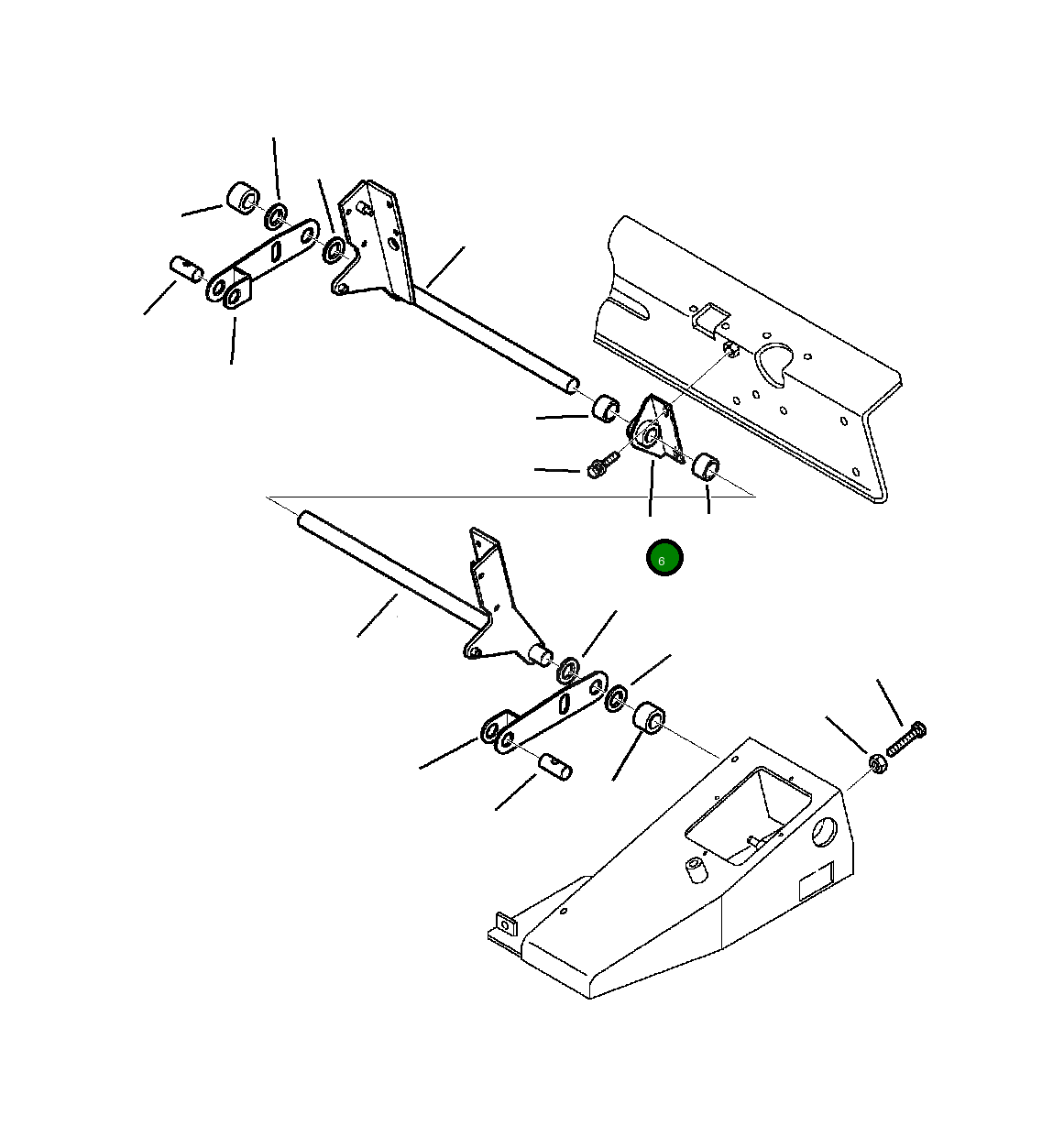 6