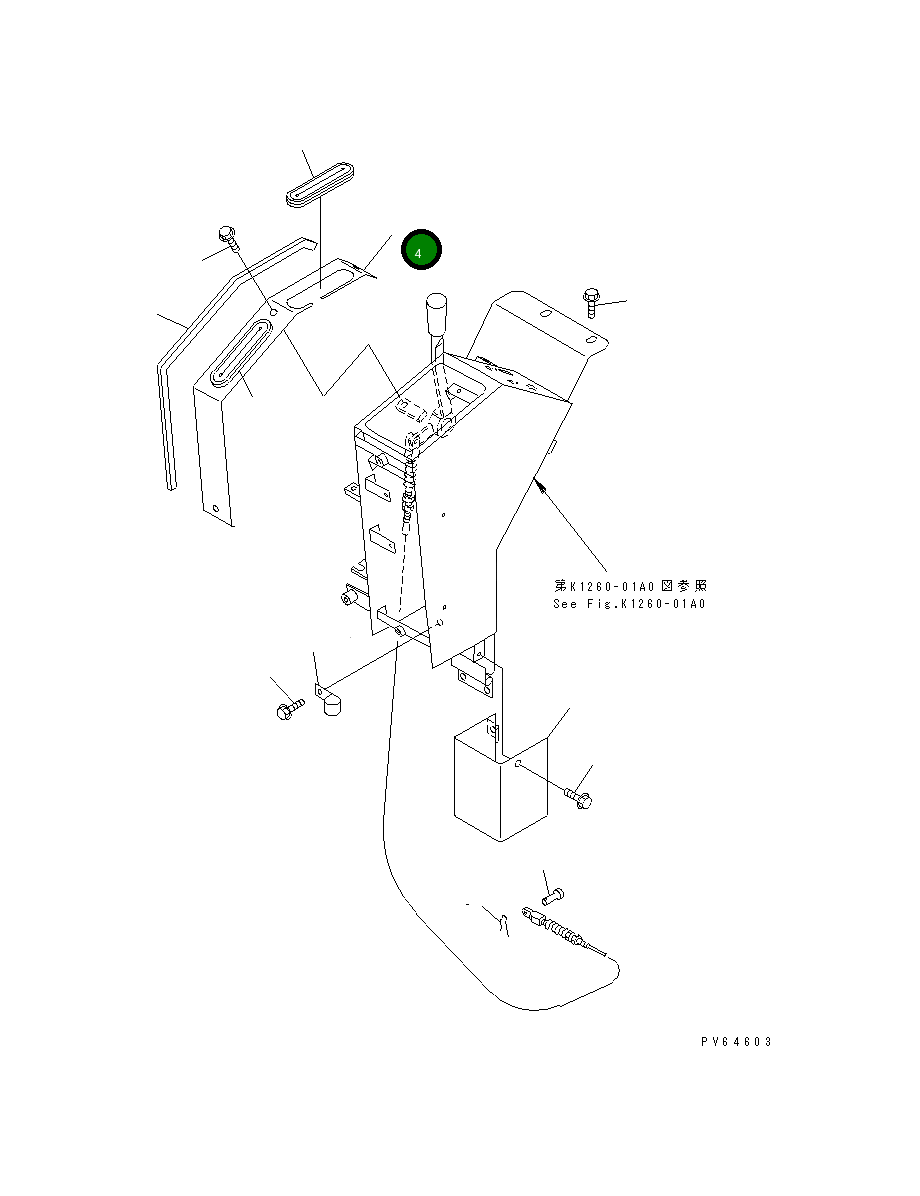 4

第K1260-01A0図参照
See Fig.K1260-01A0

PV64603