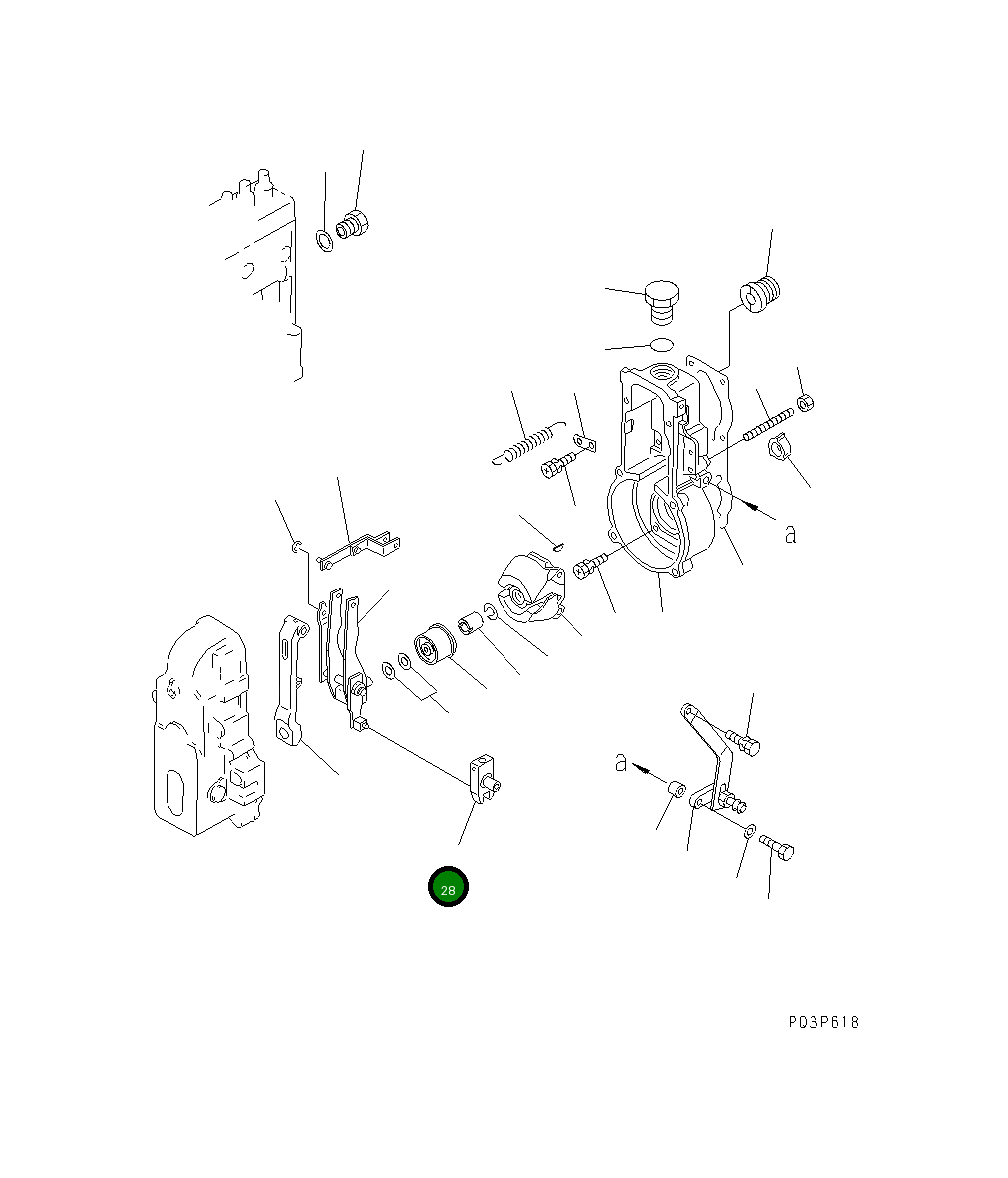 a

a

28

P03P618