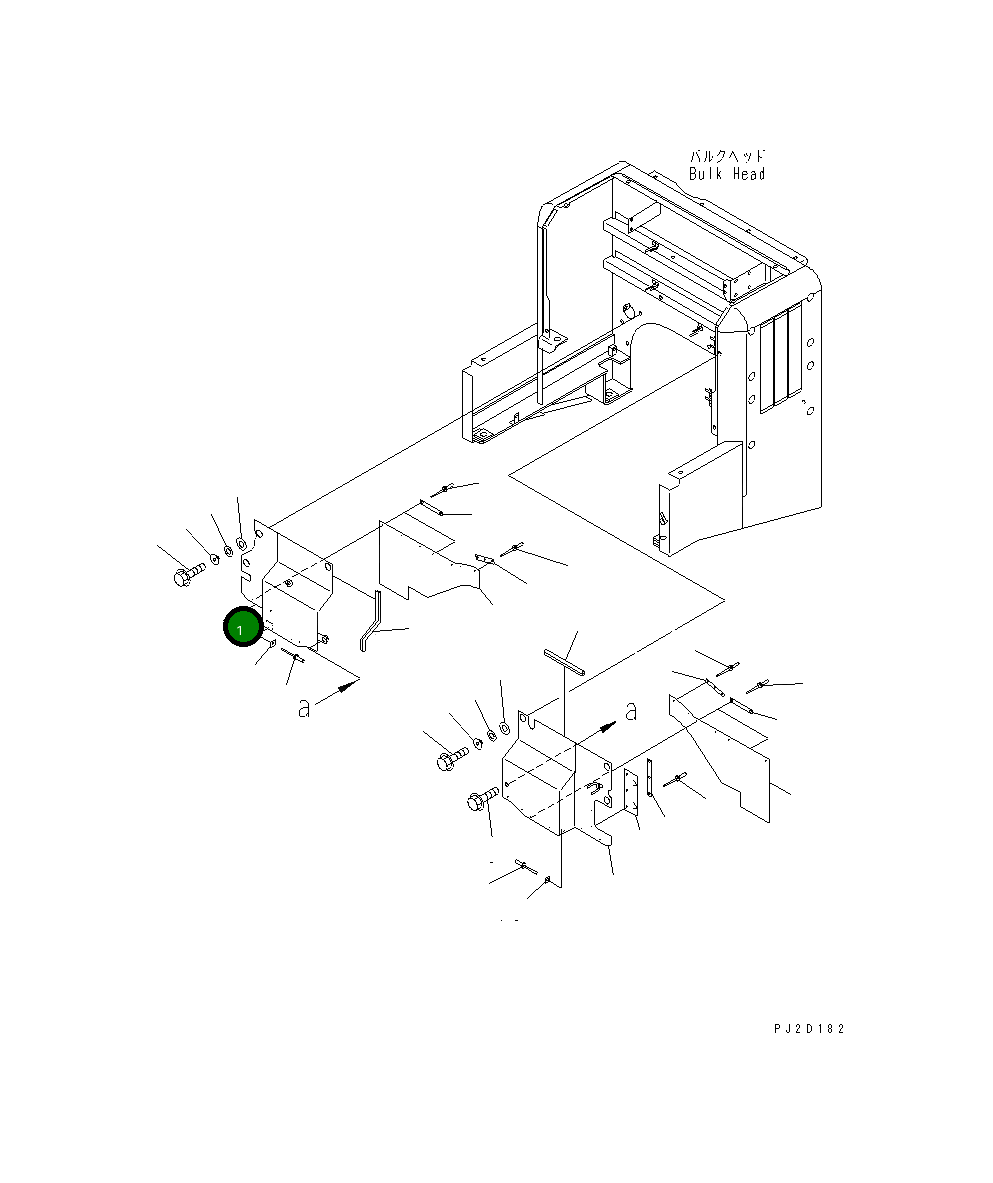 バルクヘッド
Bulk Head

1

a

a

PJ2D182